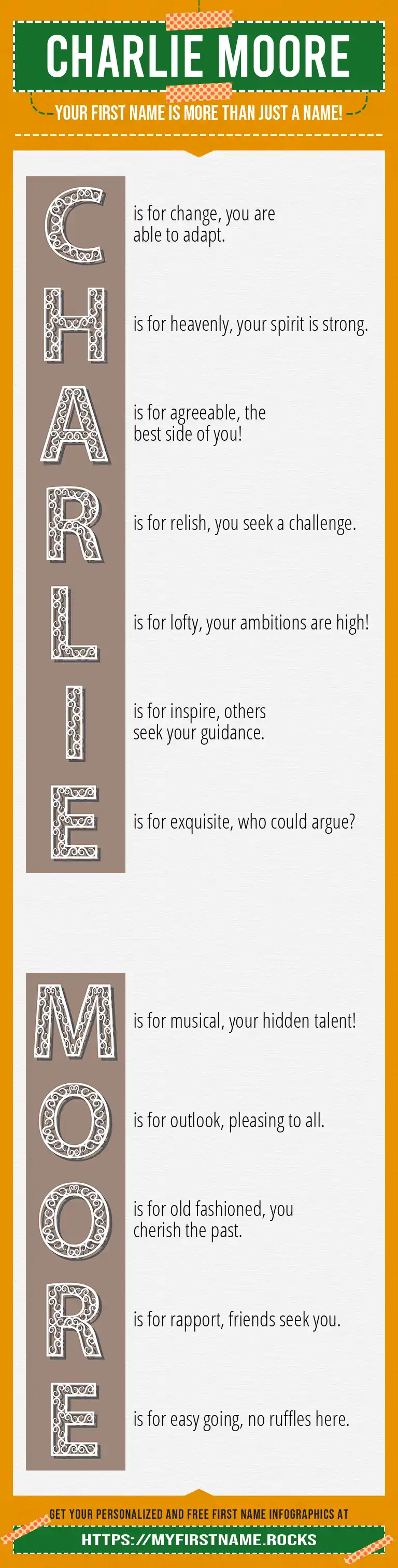 CHARLIE MOORE

YOUR FIRST NAME IS MORE THAN JUST A NAME!

C is for change, you are able to adapt.

H is for heavenly, your spirit is strong.

A is for agreeable, the best side of you!

R is for relish, you seek a challenge.

L is for lofty, your ambitions are high!

I is for inspire, others seek your guidance.

E is for exquisite, who could argue?

M is for musical, your hidden talent!

O is for outlook, pleasing to all.

O is for old fashioned, you cherish the past.

R is for rapport, friends seek you.

E is for easy going, no ruffles here.

GET YOUR PERSONALIZED AND FREE FIRST NAME INFOGRAPHICS AT

HTTPS://MYFIRSTNAME.ROCKS