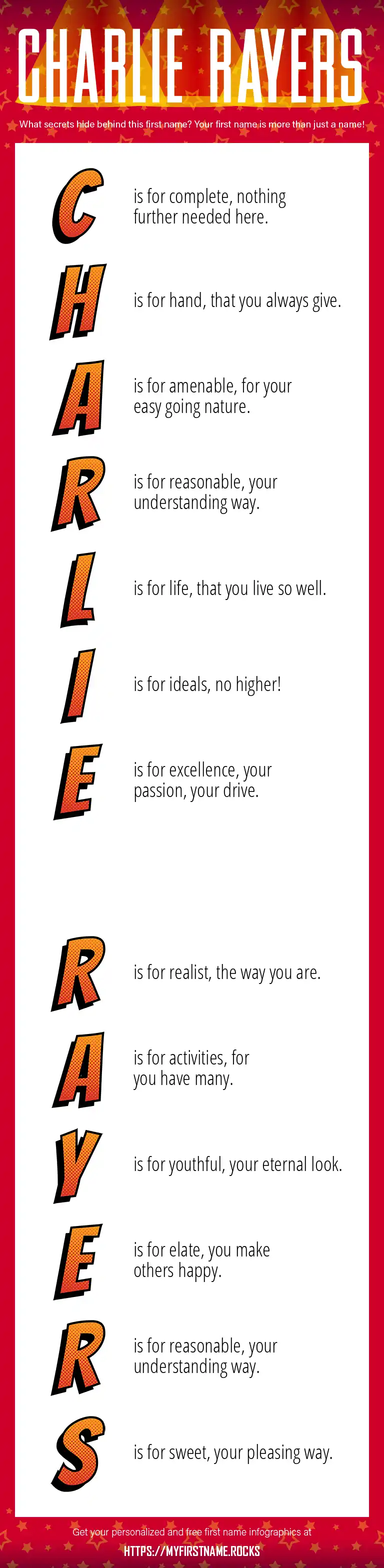 CHARLIE RAYERS

What secrets hide behind this first name? Your first name is more than just a name!

C is for complete, nothing further needed here.

H is for hand, that you always give.

A is for amenable, for your easy going nature.

R is for reasonable, your understanding way.

L is for life, that you live so well.

I is for ideals, no higher!

E is for excellence, your passion, your drive.

R is for realist, the way you are.

A is for activities, for you have many.

Y is for youthful, your eternal look.

E is for elate, you make others happy.

R is for reasonable, your understanding way.

S is for sweet, your pleasing way.

Get your personalized and free first name infographics at

HTTPS://MYFIRSTNAME.ROCKS