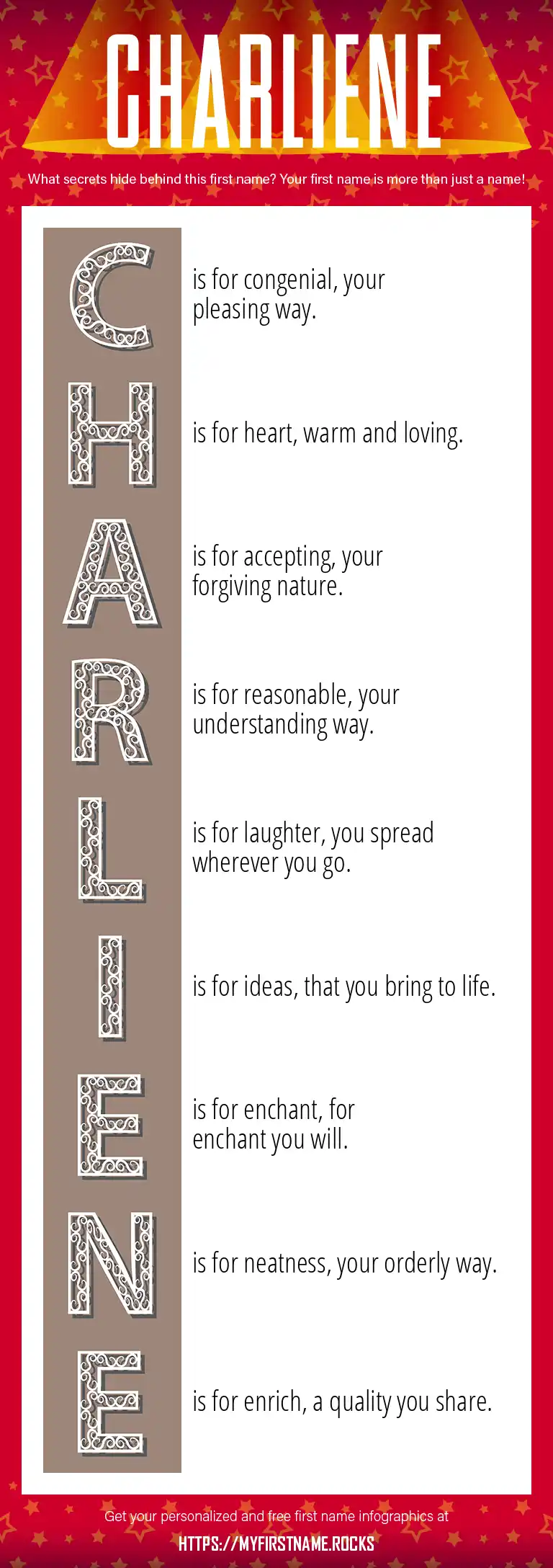 CHARLIENE

What secrets hide behind this first name? Your first name is more than just a name!

C is for congenial, your pleasing way.

H is for heart, warm and loving.

A is for accepting, your forgiving nature.

R is for reasonable, your understanding way.

L is for laughter, you spread wherever you go.

I is for ideas, that you bring to life.

E is for enchant, for enchant you will.

N is for neatness, your orderly way.

E is for enrich, a quality you share.

Get your personalized and free first name infographics at

HTTPS://MYFIRSTNAME.ROCKS