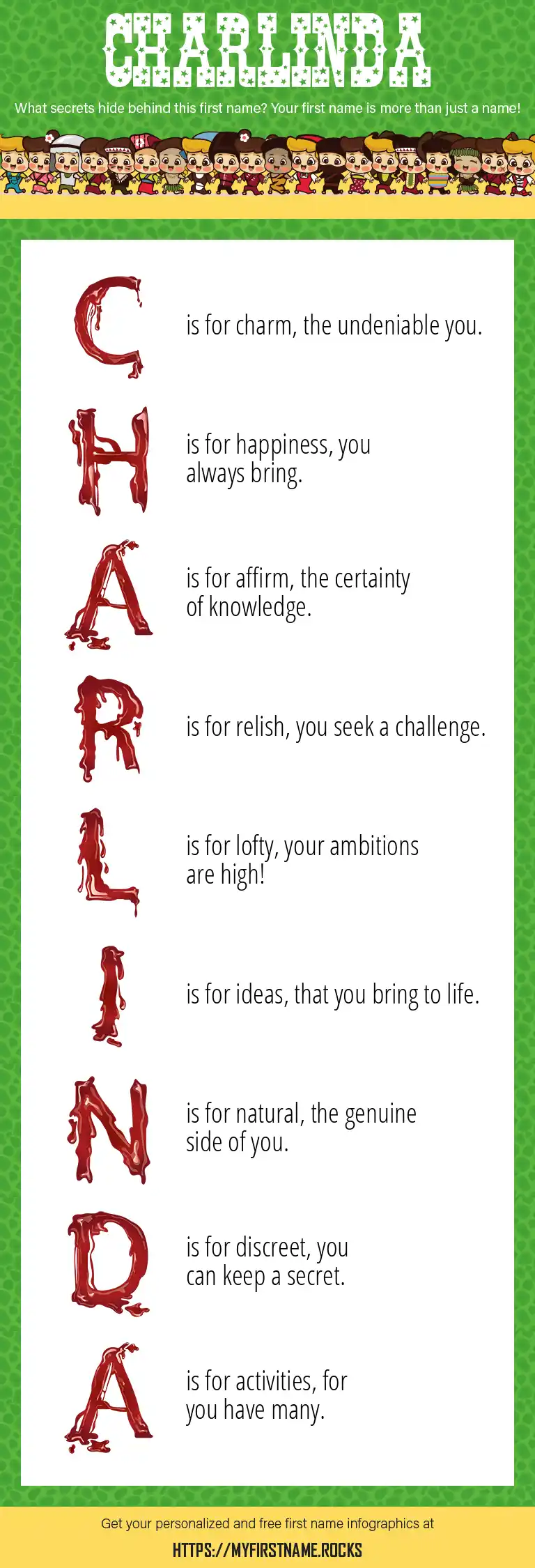 CHARLINDA

What secrets hide behind this first name? Your first name is more than just a name!

C is for charm, the undeniable you.

H is for happiness, you always bring.

A is for affirm, the certainty of knowledge.

R is for relish, you seek a challenge.

L is for lofty, your ambitions are high!

I is for ideas, that you bring to life.

N is for natural, the genuine side of you.

D is for discreet, you can keep a secret.

A is for activities, for you have many.

Get your personalized and free first name infographics at

HTTPS://MYFIRSTNAME.ROCKS