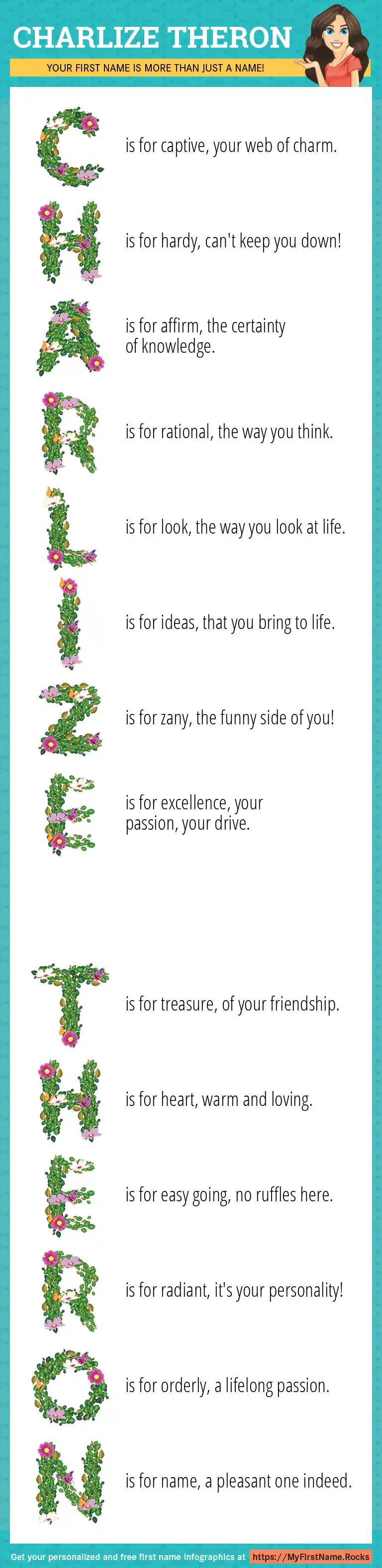 CHARLIZE THERON
YOUR FIRST NAME IS MORE THAN JUST A NAME!

C is for captive, your web of charm.

H is for hardy, can't keep you down!

A is for affirm, the certainty of knowledge.

R is for rational, the way you think.

L is for look, the way you look at life.

I is for ideas, that you bring to life.

Z is for zany, the funny side of you!

E is for excellence, your passion, your drive.

T is for treasure, of your friendship.

H is for heart, warm and loving.

E is for easy going, no ruffles here.

R is for radiant, it's your personality!

O is for orderly, a lifelong passion.

N is for name, a pleasant one indeed.

Get your personalized and free first name infographics at https://MyFirstName.Rocks