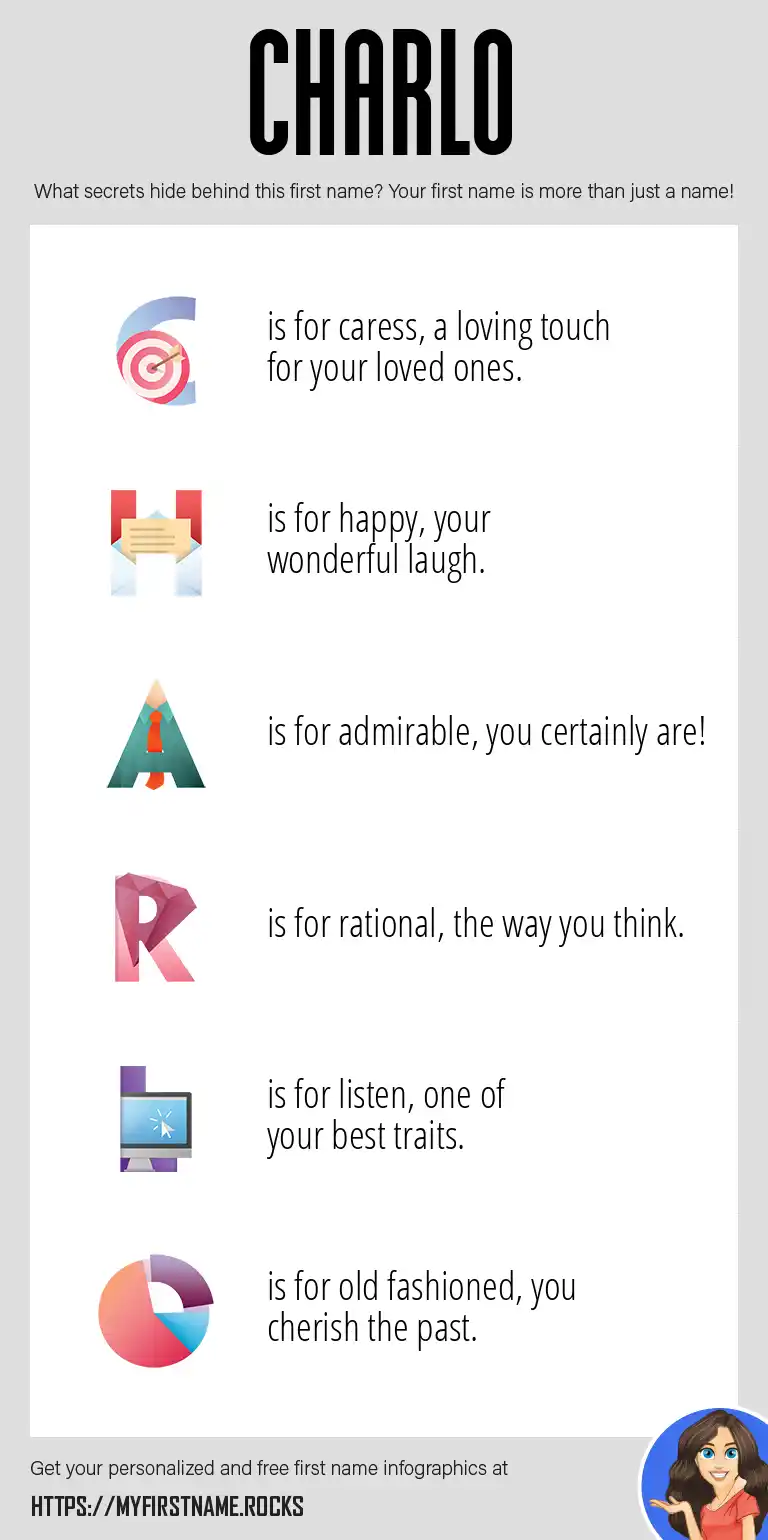 CHARLO

What secrets hide behind this first name? Your first name is more than just a name!

C is for caress, a loving touch for your loved ones.

H is for happy, your wonderful laugh.

A is for admirable, you certainly are!

R is for rational, the way you think.

L is for listen, one of your best traits.

O is for old fashioned, you cherish the past.

Get your personalized and free first name infographics at

HTTPS://MYFIRSTNAME.ROCKS