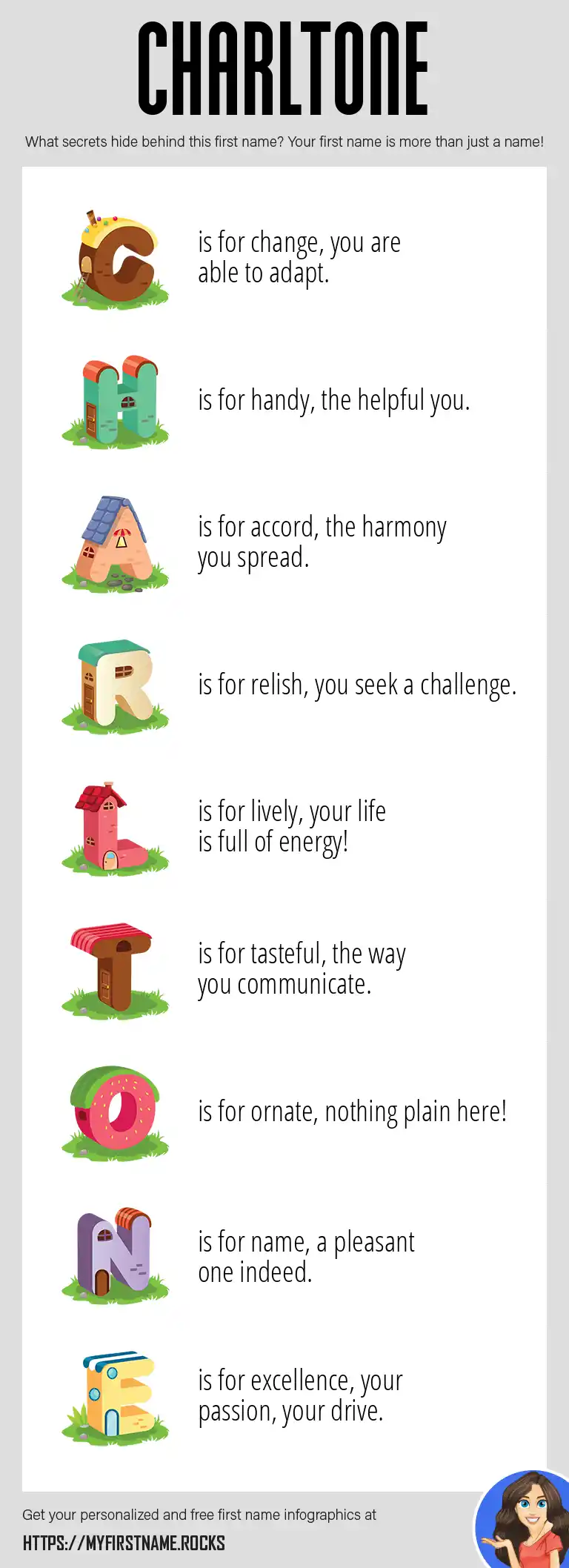 CHARLTONE

What secrets hide behind this first name? Your first name is more than just a name!

C is for change, you are able to adapt.

H is for handy, the helpful you.

A is for accord, the harmony you spread.

R is for relish, you seek a challenge.

L is for lively, your life is full of energy!

T is for tasteful, the way you communicate.

O is for ornate, nothing plain here!

N is for name, a pleasant one indeed.

E is for excellence, your passion, your drive.

Get your personalized and free first name infographics at

HTTPS://MYFIRSTNAME.ROCKS