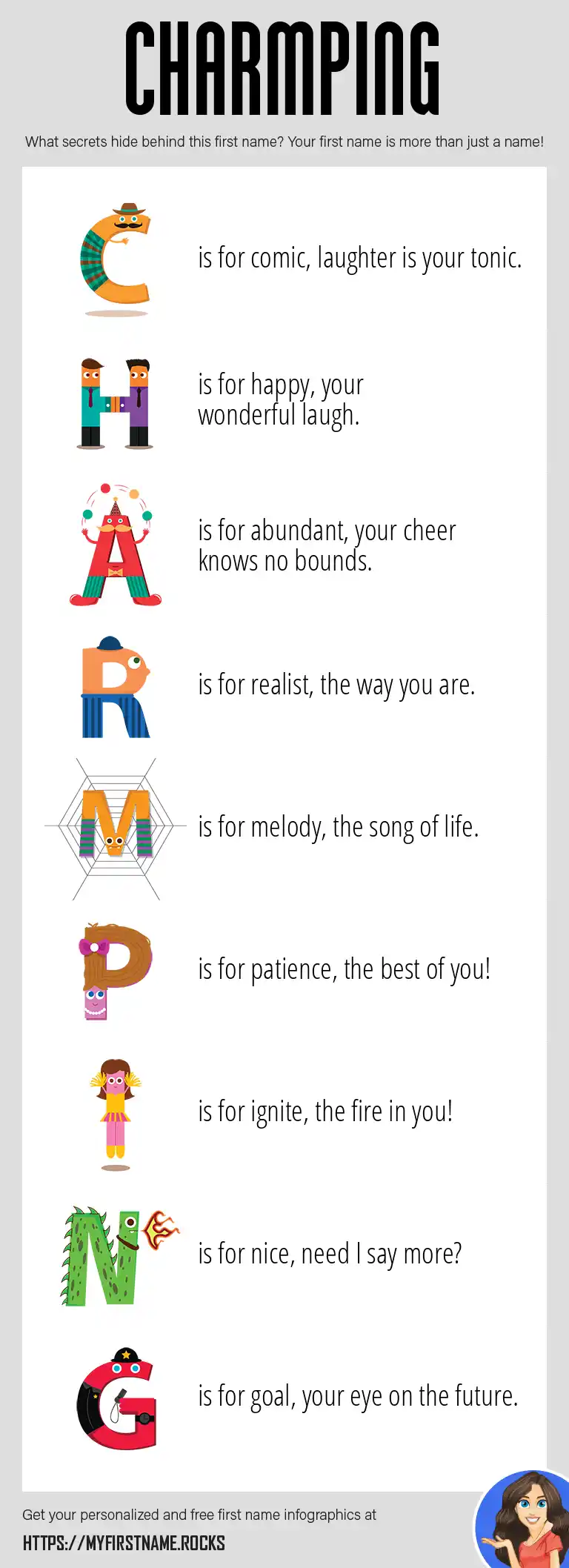 CHARMPING

What secrets hide behind this first name? Your first name is more than just a name!

C is for comic, laughter is your tonic.

H is for happy, your wonderful laugh.

A is for abundant, your cheer knows no bounds.

R is for realist, the way you are.

M is for melody, the song of life.

P is for patience, the best of you!

I is for ignite, the fire in you!

N is for nice, need I say more?

G is for goal, your eye on the future.

Get your personalized and free first name infographics at

HTTPS://MYFIRSTNAME.ROCKS