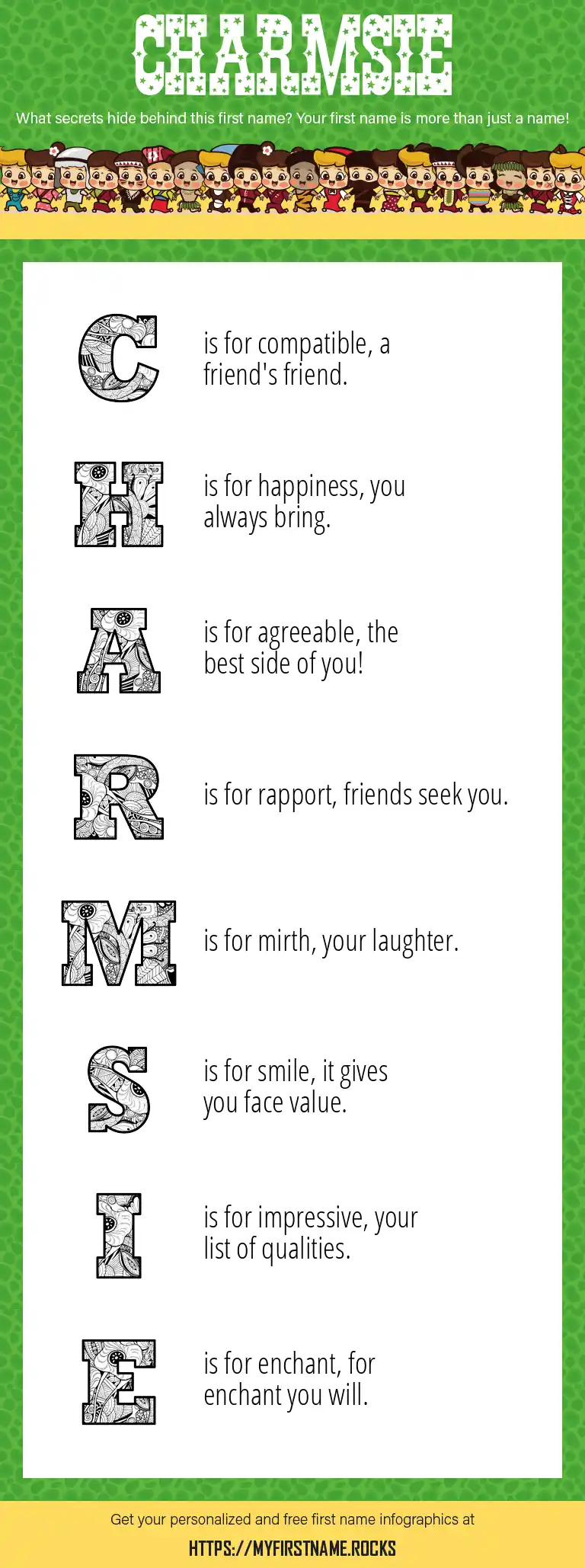 CHARMSIE

What secrets hide behind this first name? Your first name is more than just a name!

C is for compatible, a friend's friend.

H is for happiness, you always bring.

A is for agreeable, the best side of you!

R is for rapport, friends seek you.

M is for mirth, your laughter.

S is for smile, it gives you face value.

I is for impressive, your list of qualities.

E is for enchant, for enchant you will.

Get your personalized and free first name infographics at

HTTPS://MYFIRSTNAME.ROCKS