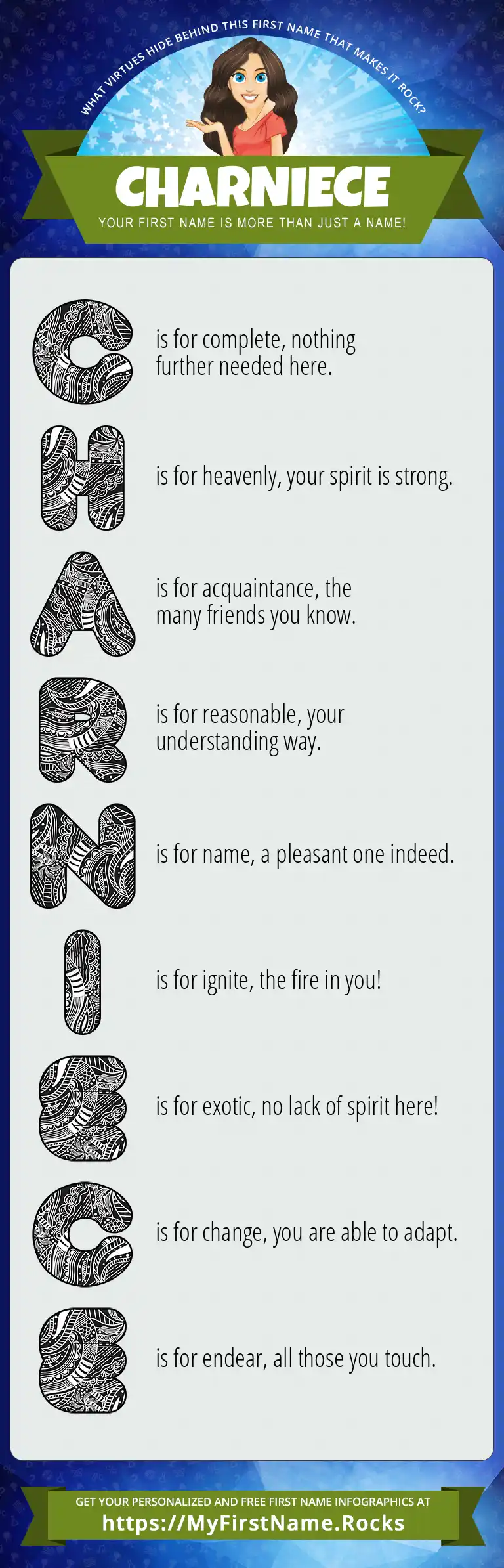 WHAT VIRTUES HIDE BEHIND THIS FIRST NAME THAT MAKES IT ROCK?

CHARNIECE

YOUR FIRST NAME IS MORE THAN JUST A NAME!

C is for complete, nothing further needed here.

H is for heavenly, your spirit is strong.

A is for acquaintance, the many friends you know.

R is for reasonable, your understanding way.

N is for name, a pleasant one indeed.

I is for ignite, the fire in you!

E is for exotic, no lack of spirit here!

C is for change, you are able to adapt.

E is for endear, all those you touch.

GET YOUR PERSONALIZED AND FREE FIRST NAME INFOGRAPHICS AT

https://MyFirstName.Rocks