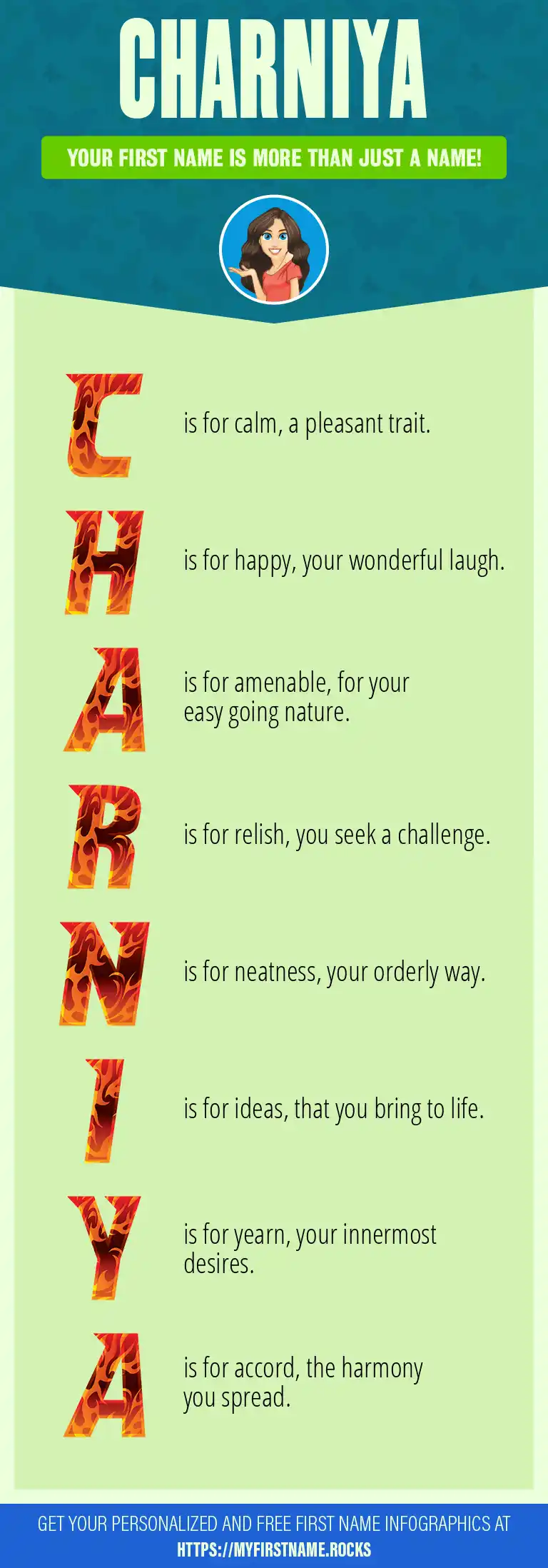 CHARNIYA

YOUR FIRST NAME IS MORE THAN JUST A NAME!

C is for calm, a pleasant trait.

H is for happy, your wonderful laugh.

A is for amenable, for your easy going nature.

R is for relish, you seek a challenge.

N is for neatness, your orderly way.

I is for ideas, that you bring to life.

Y is for yearn, your innermost desires.

A is for accord, the harmony you spread.

GET YOUR PERSONALIZED AND FREE FIRST NAME INFOGRAPHICS AT HTTPS://MYFIRSTNAME.ROCKS