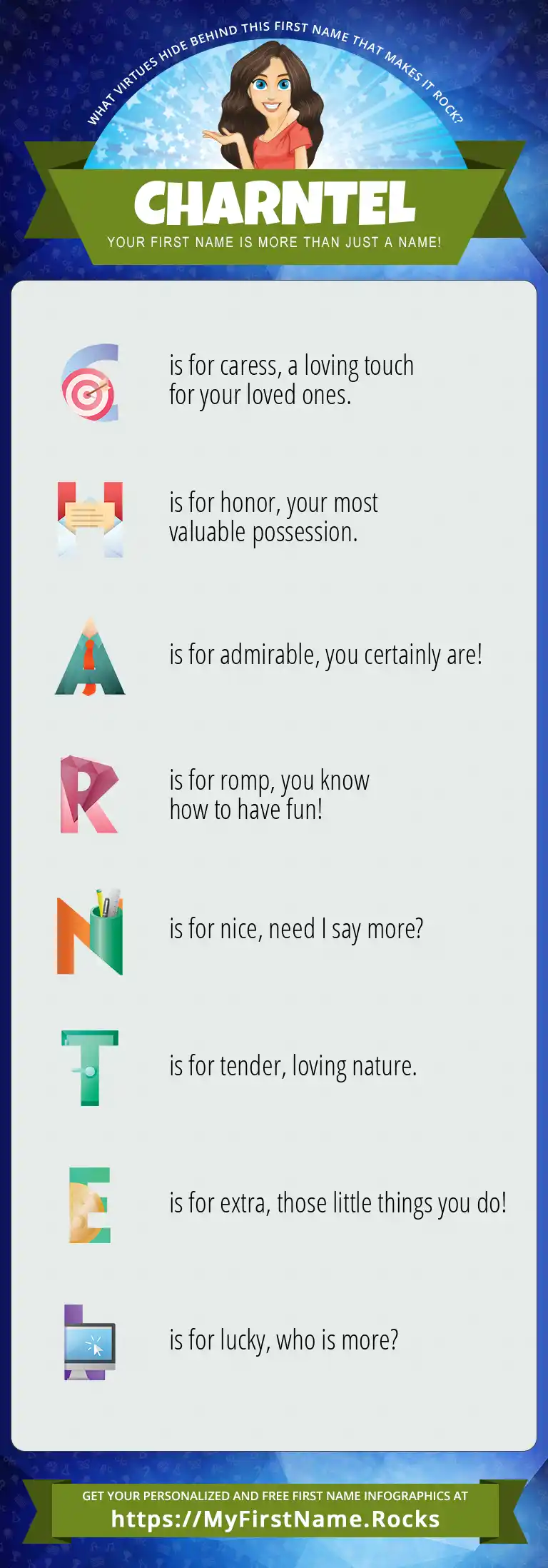 WHAT VIRTUES HIDE BEHIND THIS FIRST NAME THAT MAKES IT ROCK?

CHARNTEL

YOUR FIRST NAME IS MORE THAN JUST A NAME!

C is for caress, a loving touch for your loved ones.

H is for honor, your most valuable possession.

A is for admirable, you certainly are!

R is for romp, you know how to have fun!

N is for nice, need I say more?

T is for tender, loving nature.

E is for extra, those little things you do!

L is for lucky, who is more?

GET YOUR PERSONALIZED AND FREE FIRST NAME INFOGRAPHICS AT

https://MyFirstName.Rocks