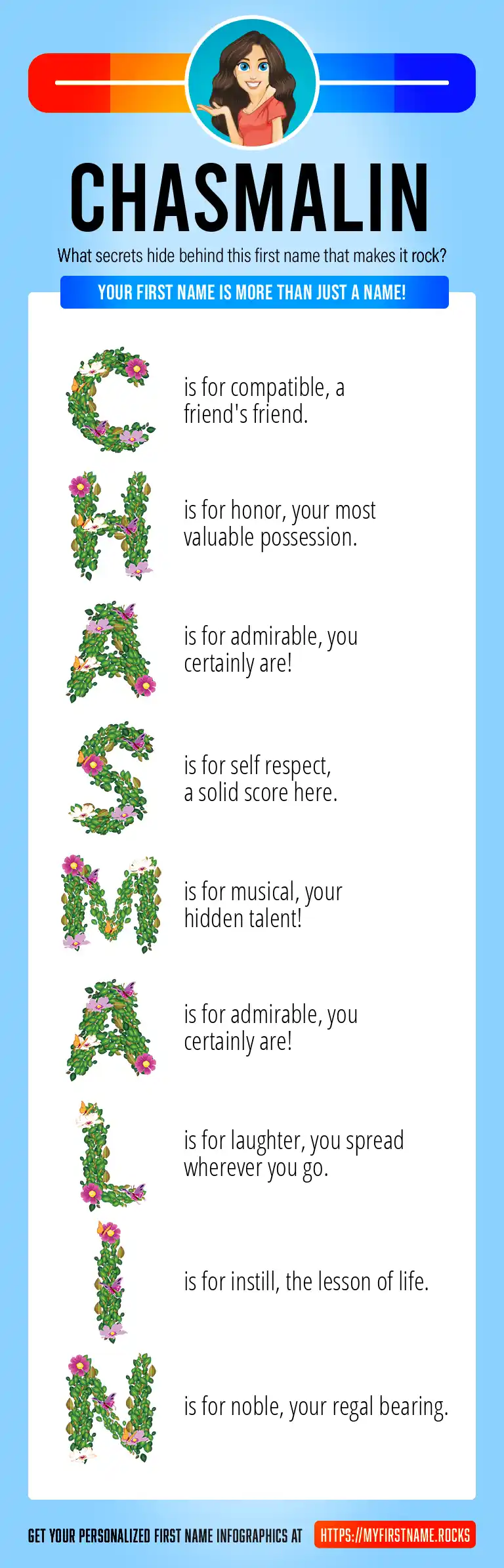 CHASMALIN

What secrets hide behind this first name that makes it rock?

YOUR FIRST NAME IS MORE THAN JUST A NAME!

C is for compatible, a friend's friend.

H is for honor, your most valuable possession.

A is for admirable, you certainly are!

S is for self respect, a solid score here.

M is for musical, your hidden talent!

A is for admirable, you certainly are!

L is for laughter, you spread wherever you go.

I is for instill, the lesson of life.

N is for noble, your regal bearing.

GET YOUR PERSONALIZED FIRST NAME INFOGRAPHICS AT HTTPS://MYFIRSTNAME.ROCKS