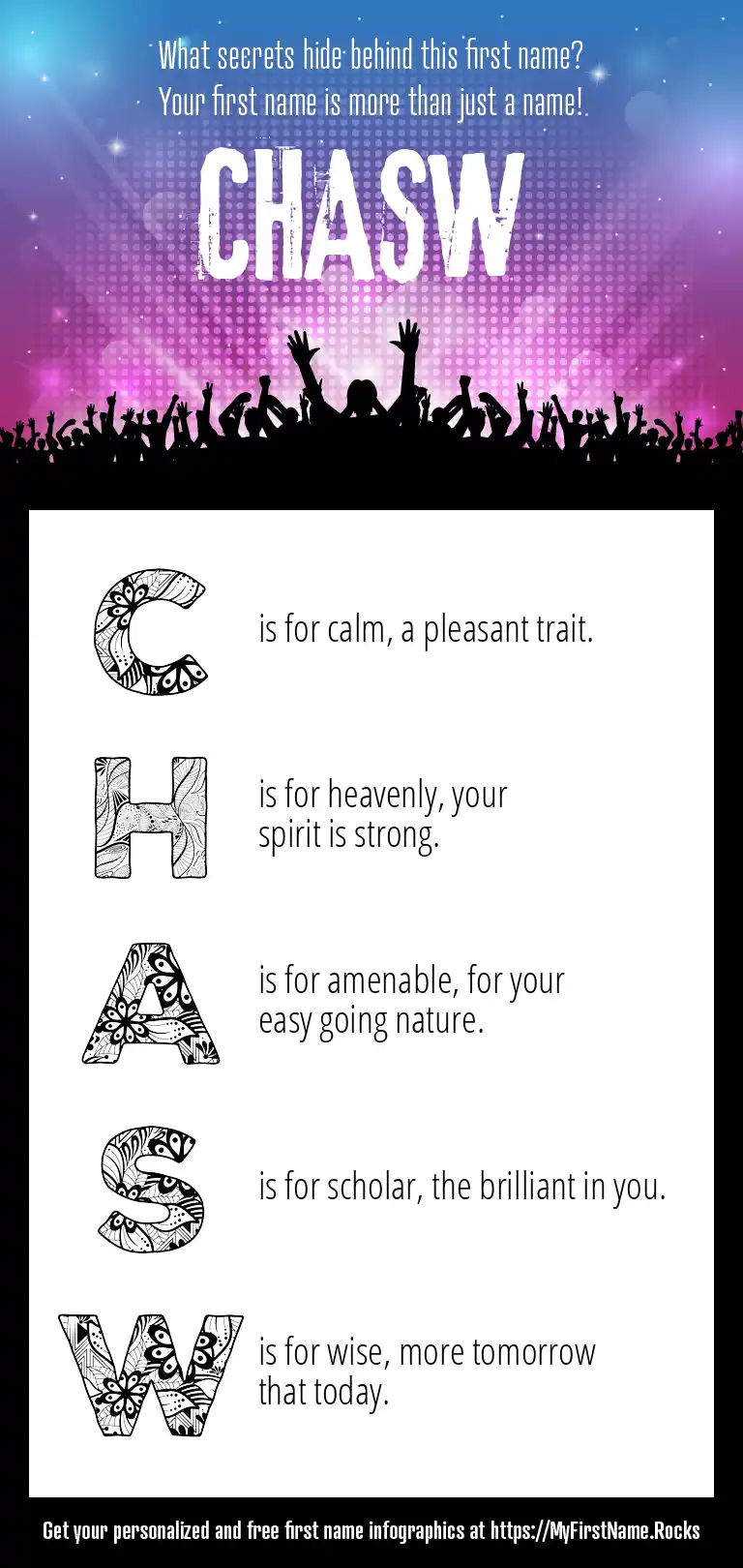 What secrets hide behind this first name?
Your first name is more than just a name!

CHASW

C is for calm, a pleasant trait.

H is for heavenly, your spirit is strong.

A is for amenable, for your easy going nature.

S is for scholar, the brilliant in you.

W is for wise, more tomorrow that today.

Get your personalized and free first name infographics at https://MyFirstName.Rocks