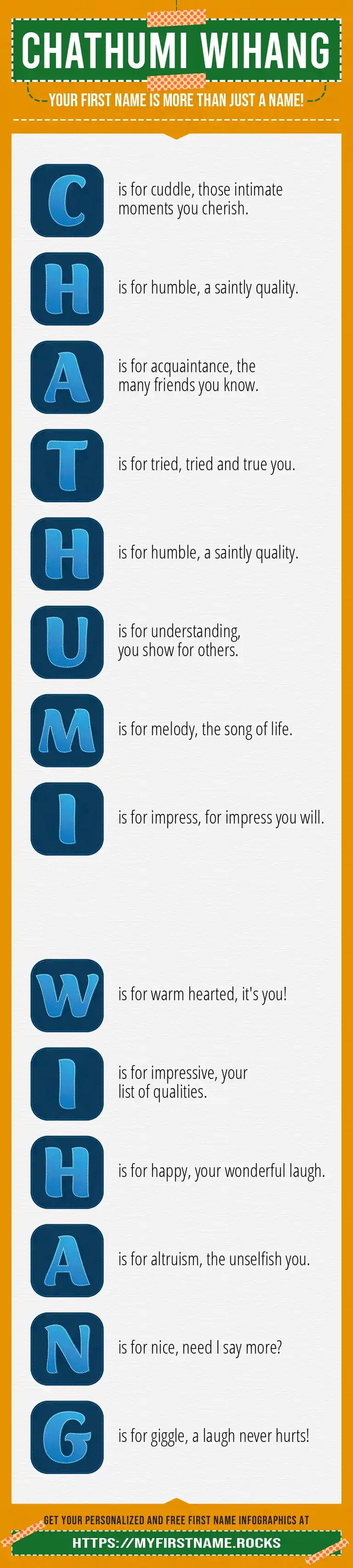 CHATHUMI WIHANG

YOUR FIRST NAME IS MORE THAN JUST A NAME!

C is for cuddle, those intimate moments you cherish.

H is for humble, a saintly quality.

A is for acquaintance, the many friends you know.

T is for tried, tried and true you.

H is for humble, a saintly quality.

U is for understanding, you show for others.

M is for melody, the song of life.

I is for impress, for impress you will.

W is for warm hearted, it's you!

I is for impressive, your list of qualities.

H is for happy, your wonderful laugh.

A is for altruism, the unselfish you.

N is for nice, need I say more?

G is for giggle, a laugh never hurts!

GET YOUR PERSONALIZED AND FREE FIRST NAME INFOGRAPHICS AT

HTTPS://MYFIRSTNAME.ROCKS