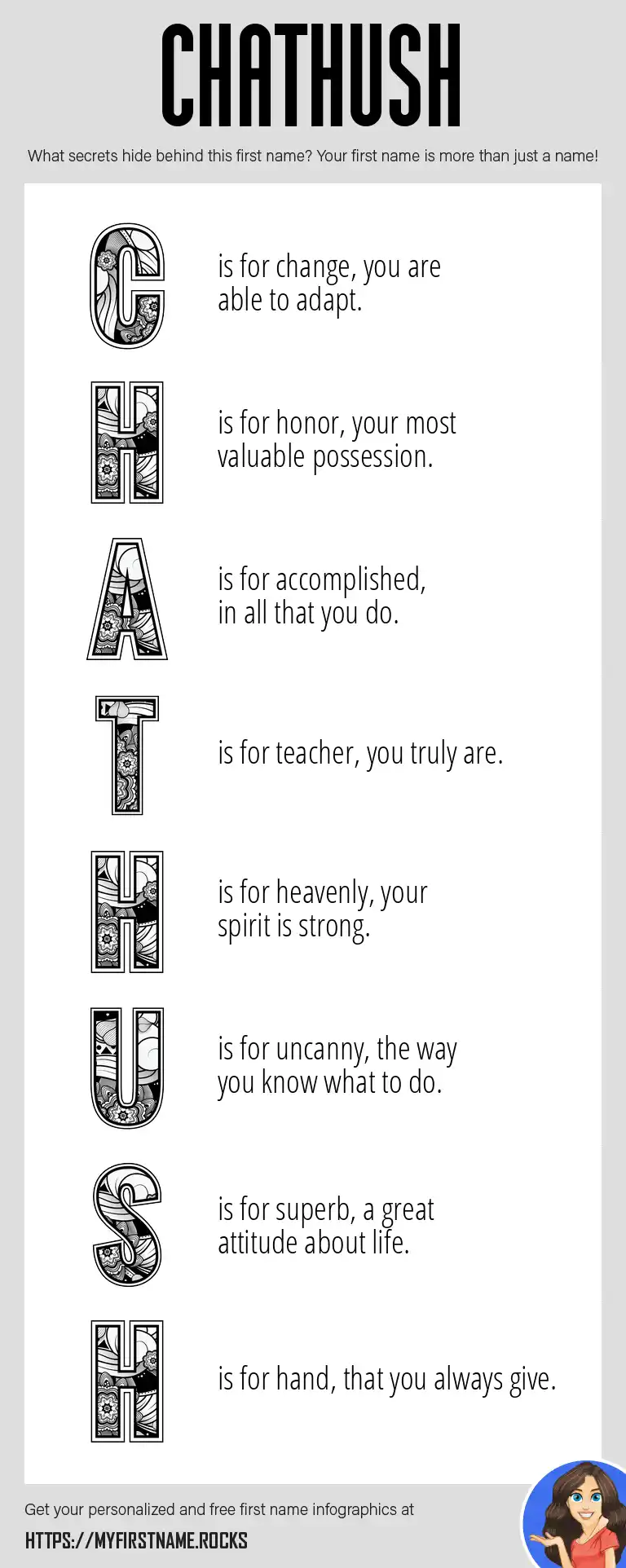 CHATHUSH

What secrets hide behind this first name? Your first name is more than just a name!

C is for change, you are able to adapt.

H is for honor, your most valuable possession.

A is for accomplished, in all that you do.

T is for teacher, you truly are.

H is for heavenly, your spirit is strong.

U is for uncanny, the way you know what to do.

S is for superb, a great attitude about life.

H is for hand, that you always give.

Get your personalized and free first name infographics at

HTTPS://MYFIRSTNAME.ROCKS