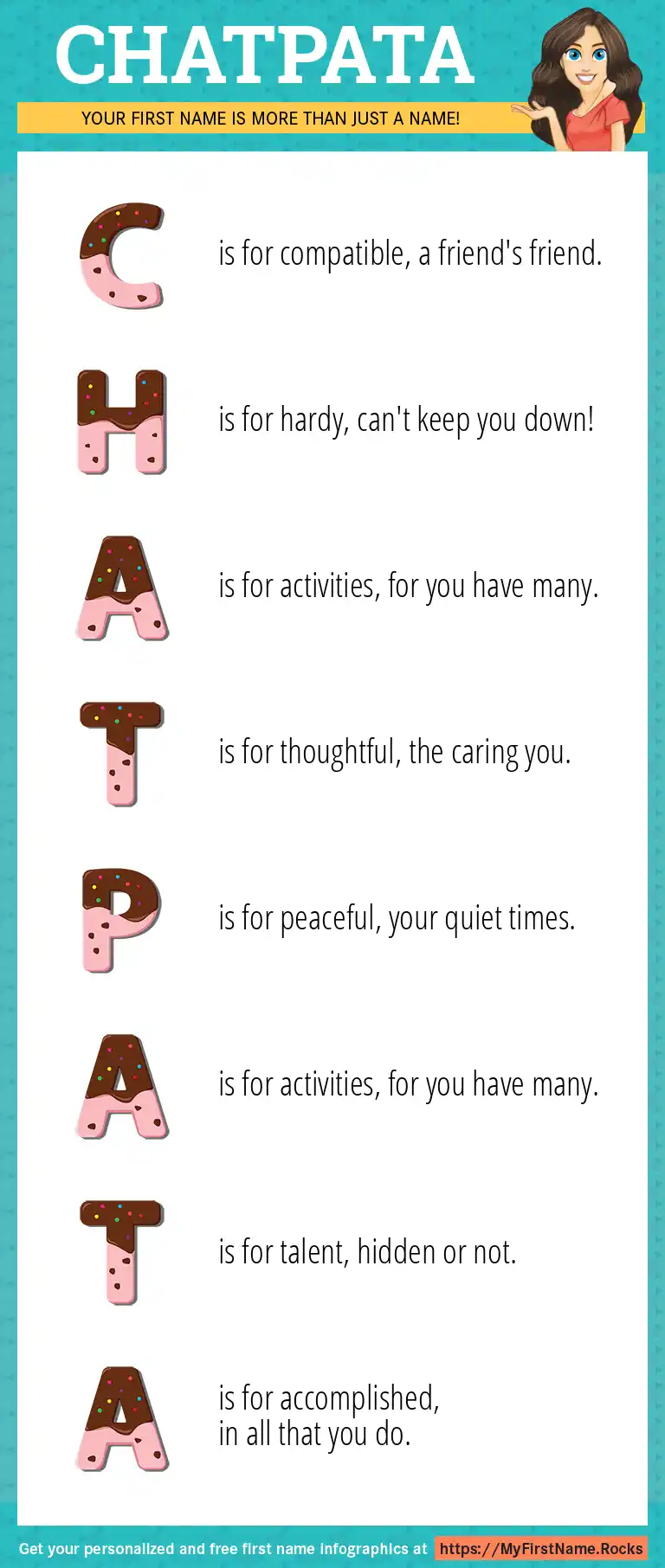 CHATPATA

YOUR FIRST NAME IS MORE THAN JUST A NAME!

C is for compatible, a friend's friend.

H is for hardy, can't keep you down!

A is for activities, for you have many.

T is for thoughtful, the caring you.

P is for peaceful, your quiet times.

A is for activities, for you have many.

T is for talent, hidden or not.

A is for accomplished, in all that you do.

Get your personalized and free first name infographics at https://MyFirstName.Rocks