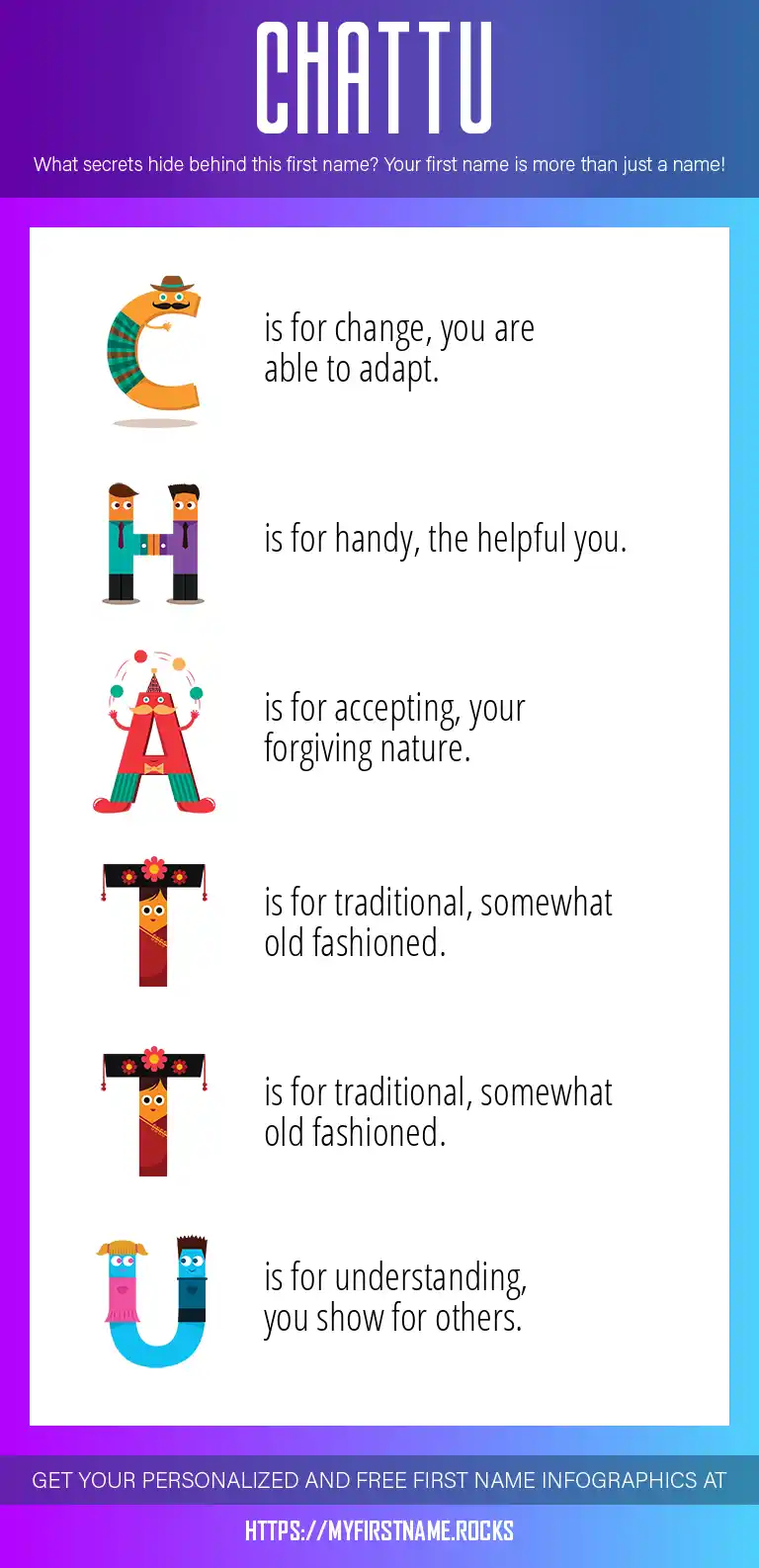 CHATTU

What secrets hide behind this first name? Your first name is more than just a name!

C is for change, you are able to adapt.

H is for handy, the helpful you.

A is for accepting, your forgiving nature.

T is for traditional, somewhat old fashioned.

T is for traditional, somewhat old fashioned.

U is for understanding, you show for others.

GET YOUR PERSONALIZED AND FREE FIRST NAME INFOGRAPHICS AT

HTTPS://MYFIRSTNAME.ROCKS