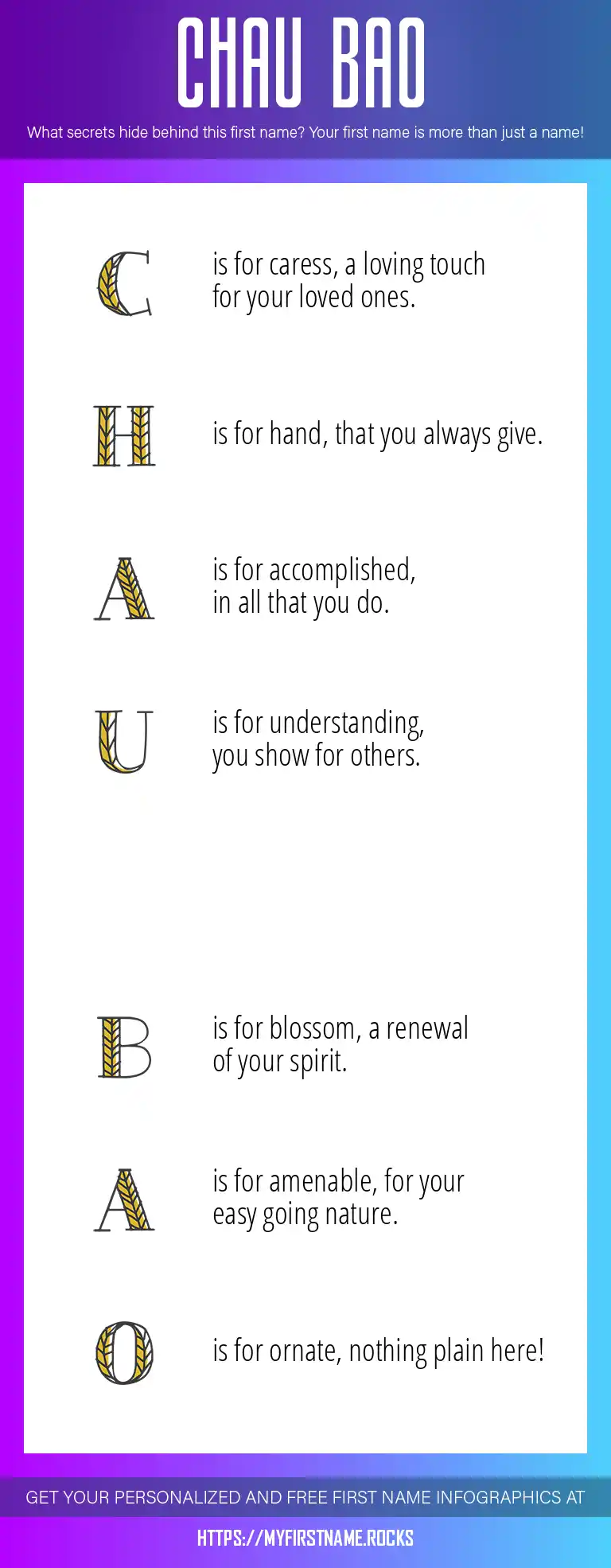 CHAU BAO

What secrets hide behind this first name? Your first name is more than just a name!

C is for caress, a loving touch for your loved ones.

H is for hand, that you always give.

A is for accomplished, in all that you do.

U is for understanding, you show for others.

B is for blossom, a renewal of your spirit.

A is for amenable, for your easy going nature.

O is for ornate, nothing plain here!

GET YOUR PERSONALIZED AND FREE FIRST NAME INFOGRAPHICS AT

HTTPS://MYFIRSTNAME.ROCKS