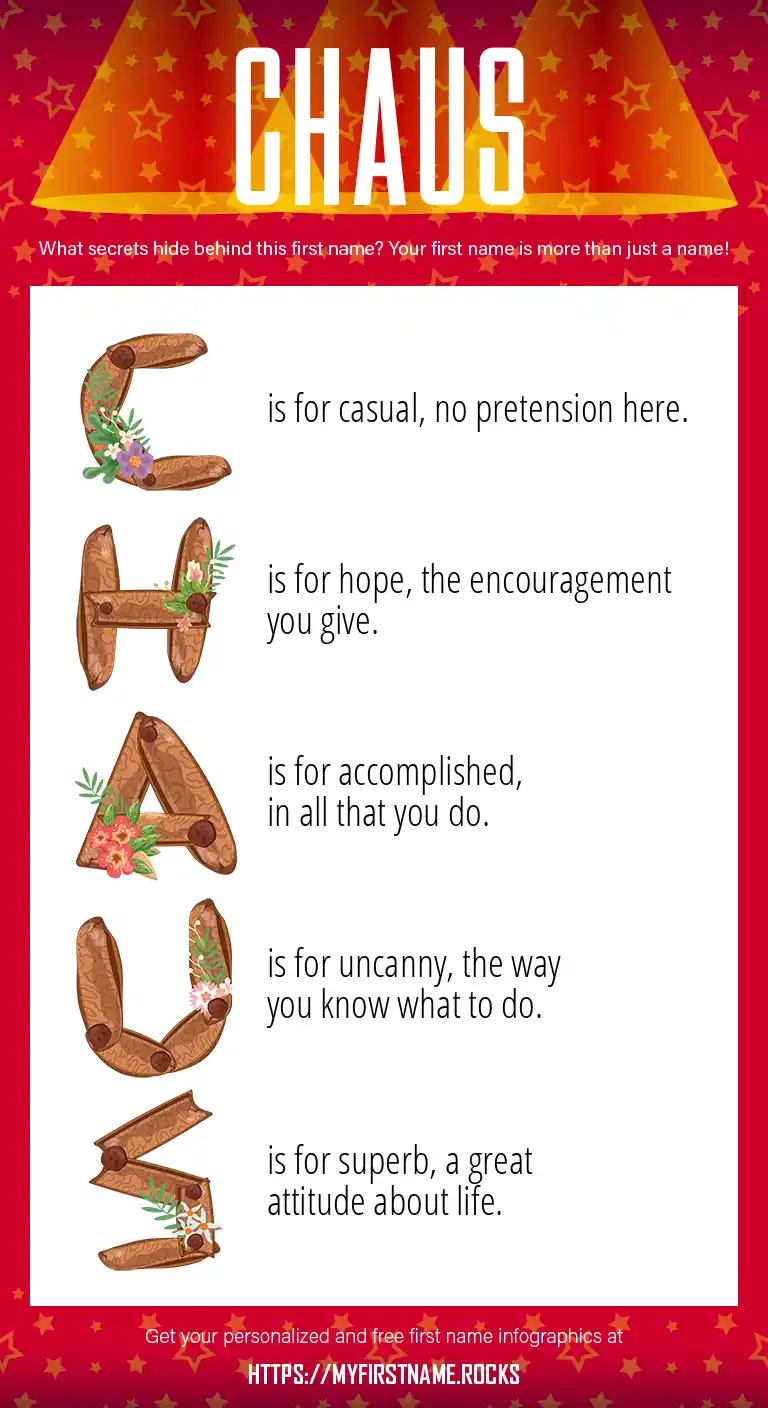 CHAUS

What secrets hide behind this first name? Your first name is more than just a name!

C is for casual, no pretension here.

H is for hope, the encouragement you give.

A is for accomplished, in all that you do.

U is for uncanny, the way you know what to do.

S is for superb, a great attitude about life.

Get your personalized and free first name infographics at

HTTPS://MYFIRSTNAME.ROCKS