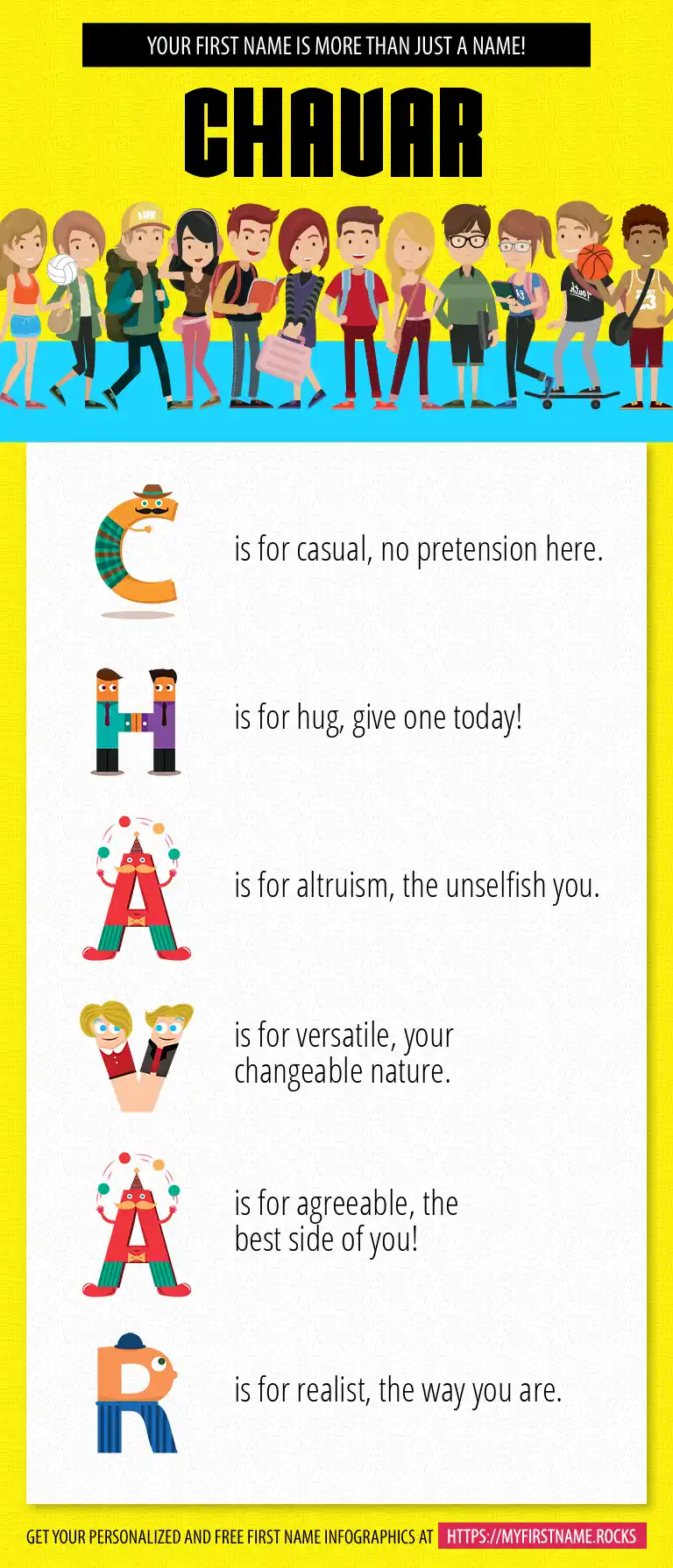 YOUR FIRST NAME IS MORE THAN JUST A NAME!

CHAVAR

C is for casual, no pretension here.

H is for hug, give one today!

A is for altruism, the unselfish you.

V is for versatile, your changeable nature.

A is for agreeable, the best side of you!

R is for realist, the way you are.

GET YOUR PERSONALIZED AND FREE FIRST NAME INFOGRAPHICS AT HTTPS://MYFIRSTNAME.ROCKS