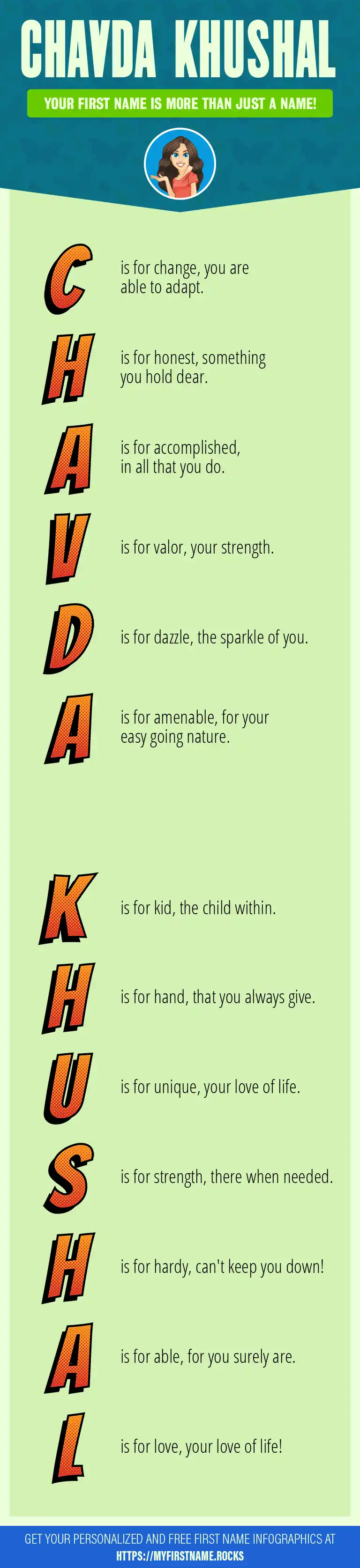 CHAVDA KHUSHAL

YOUR FIRST NAME IS MORE THAN JUST A NAME!

C is for change, you are able to adapt.

H is for honest, something you hold dear.

A is for accomplished, in all that you do.

V is for valor, your strength.

D is for dazzle, the sparkle of you.

A is for amenable, for your easy going nature.

K is for kid, the child within.

H is for hand, that you always give.

U is for unique, your love of life.

S is for strength, there when needed.

H is for hardy, can't keep you down!

A is for able, for you surely are.

L is for love, your love of life!

GET YOUR PERSONALIZED AND FREE FIRST NAME INFOGRAPHICS AT HTTPS://MYFIRSTNAME.ROCKS