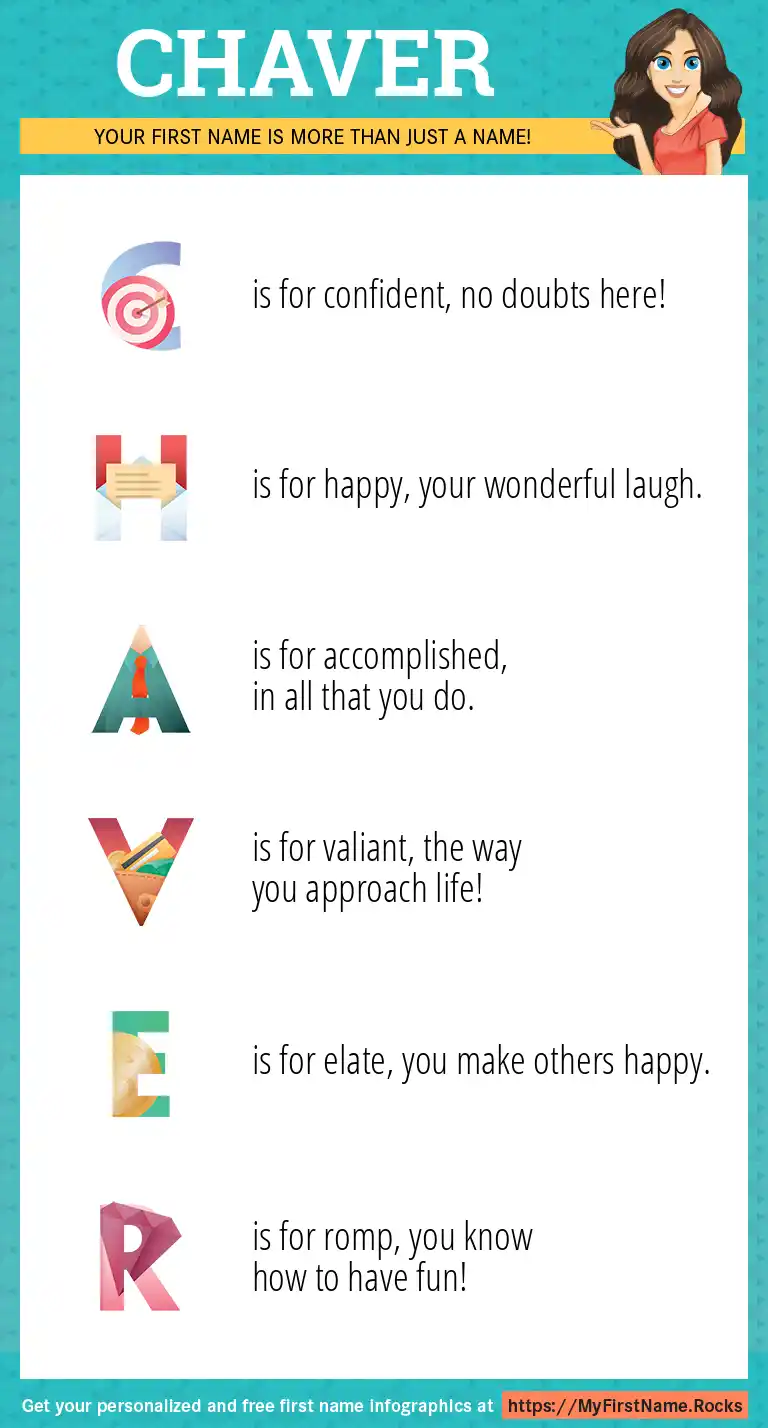 CHAVER

YOUR FIRST NAME IS MORE THAN JUST A NAME!

C is for confident, no doubts here!

H is for happy, your wonderful laugh.

A is for accomplished, in all that you do.

V is for valiant, the way you approach life!

E is for elate, you make others happy.

R is for romp, you know how to have fun!

Get your personalized and free first name infographics at https://MyFirstName.Rocks