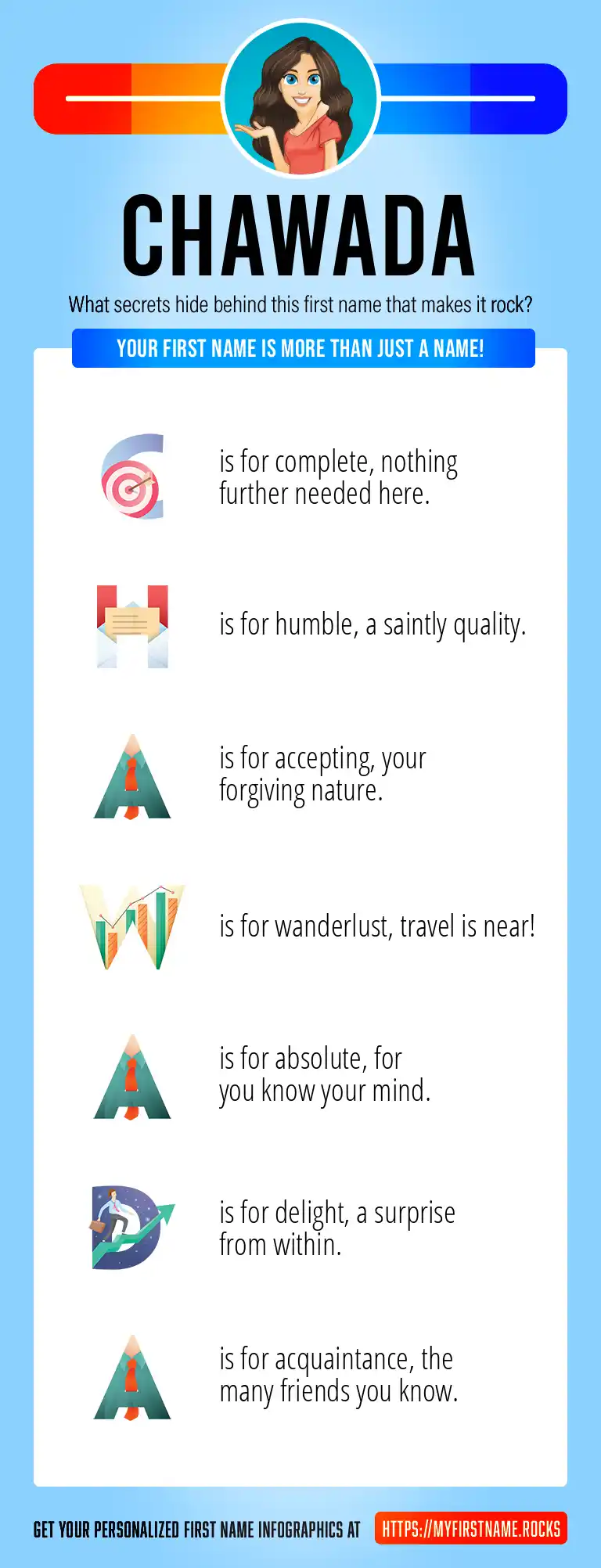 CHAWADA

What secrets hide behind this first name that makes it rock?

YOUR FIRST NAME IS MORE THAN JUST A NAME!

C is for complete, nothing further needed here.

H is for humble, a saintly quality.

A is for accepting, your forgiving nature.

W is for wanderlust, travel is near!

A is for absolute, for you know your mind.

D is for delight, a surprise from within.

A is for acquaintance, the many friends you know.

GET YOUR PERSONALIZED FIRST NAME INFOGRAPHICS AT HTTPS://MYFIRSTNAME.ROCKS