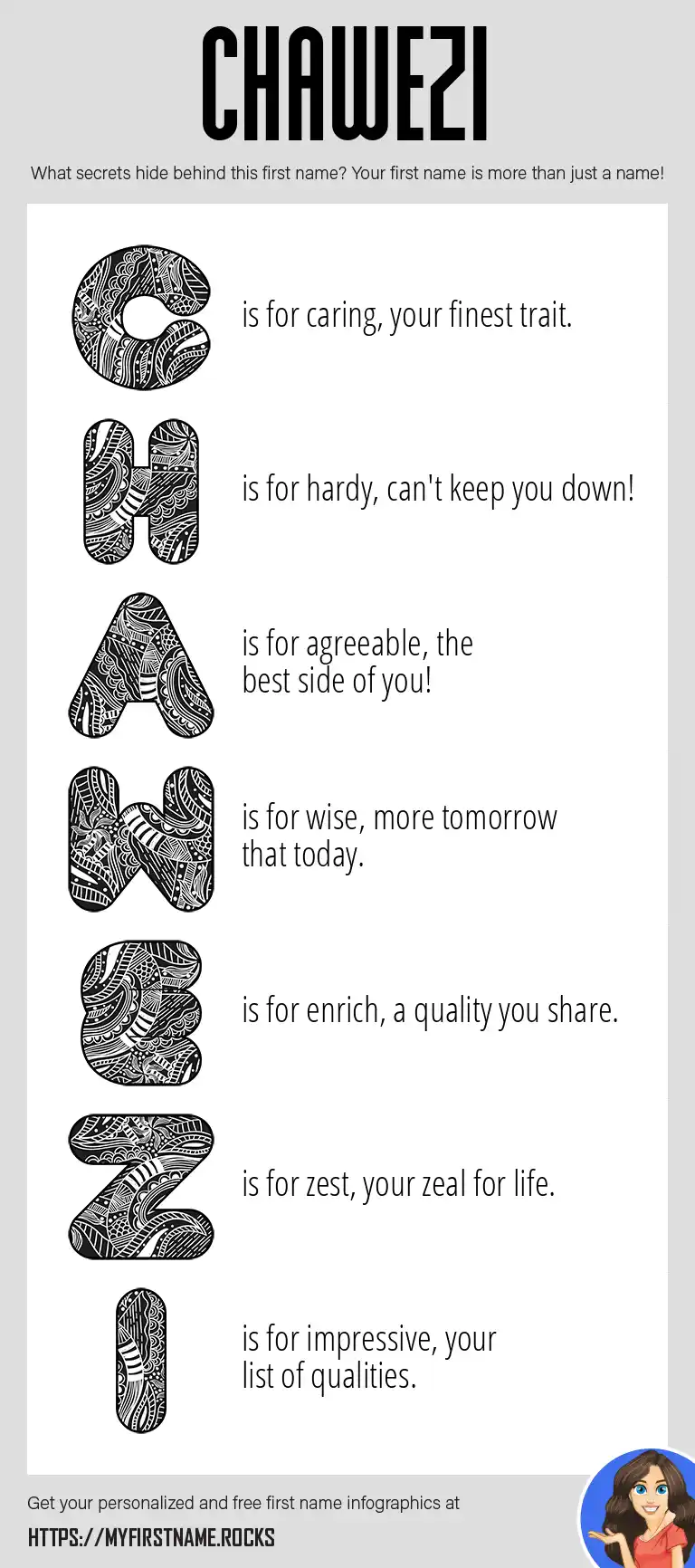 CHAWEZI

What secrets hide behind this first name? Your first name is more than just a name!

C is for caring, your finest trait.

H is for hardy, can't keep you down!

A is for agreeable, the best side of you!

W is for wise, more tomorrow that today.

E is for enrich, a quality you share.

Z is for zest, your zeal for life.

I is for impressive, your list of qualities.

Get your personalized and free first name infographics at

HTTPS://MYFIRSTNAME.ROCKS