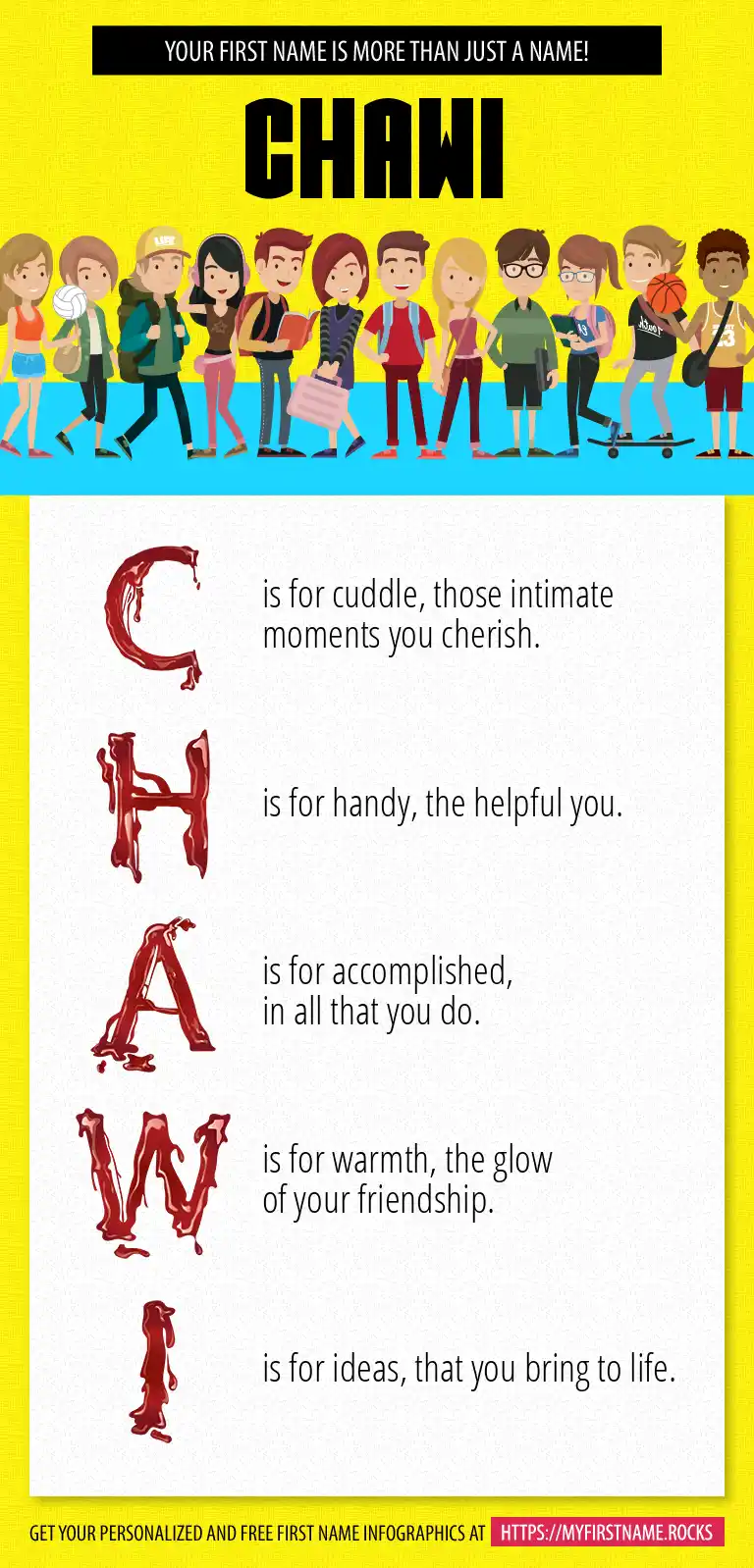 YOUR FIRST NAME IS MORE THAN JUST A NAME!

CHAWI

C is for cuddle, those intimate moments you cherish.

H is for handy, the helpful you.

A is for accomplished, in all that you do.

W is for warmth, the glow of your friendship.

I is for ideas, that you bring to life.

GET YOUR PERSONALIZED AND FREE FIRST NAME INFOGRAPHICS AT HTTPS://MYFIRSTNAME.ROCKS