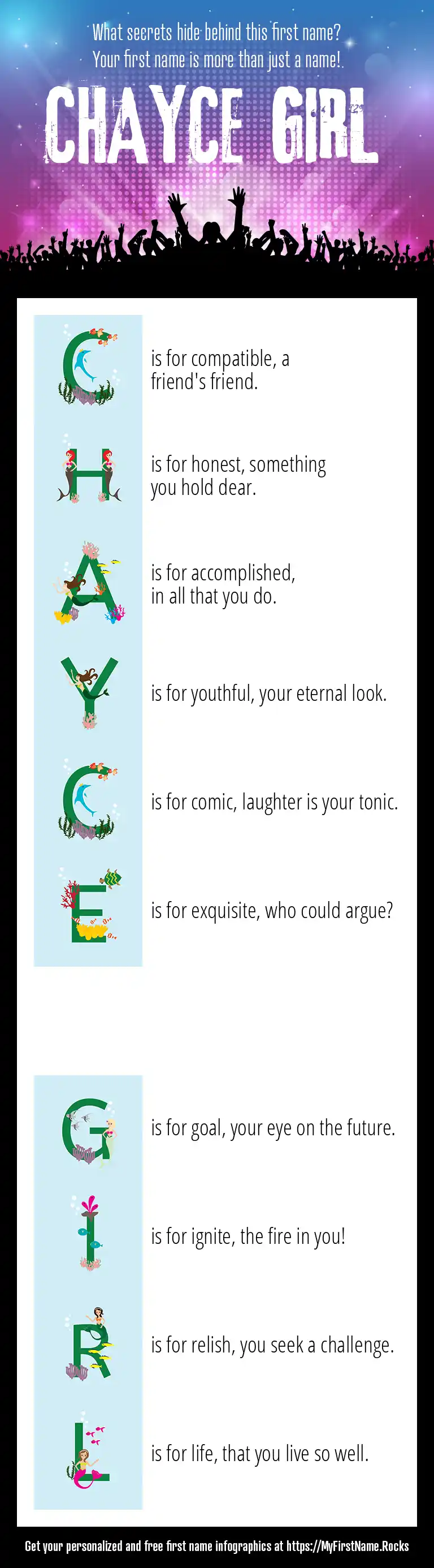 What secrets hide behind this first name?
Your first name is more than just a name!

CHAYCE GIRL

C is for compatible, a friend's friend.

H is for honest, something you hold dear.

A is for accomplished, in all that you do.

Y is for youthful, your eternal look.

C is for comic, laughter is your tonic.

E is for exquisite, who could argue?

G is for goal, your eye on the future.

I is for ignite, the fire in you!

R is for relish, you seek a challenge.

L is for life, that you live so well.

Get your personalized and free first name infographics at https://MyFirstName.Rocks