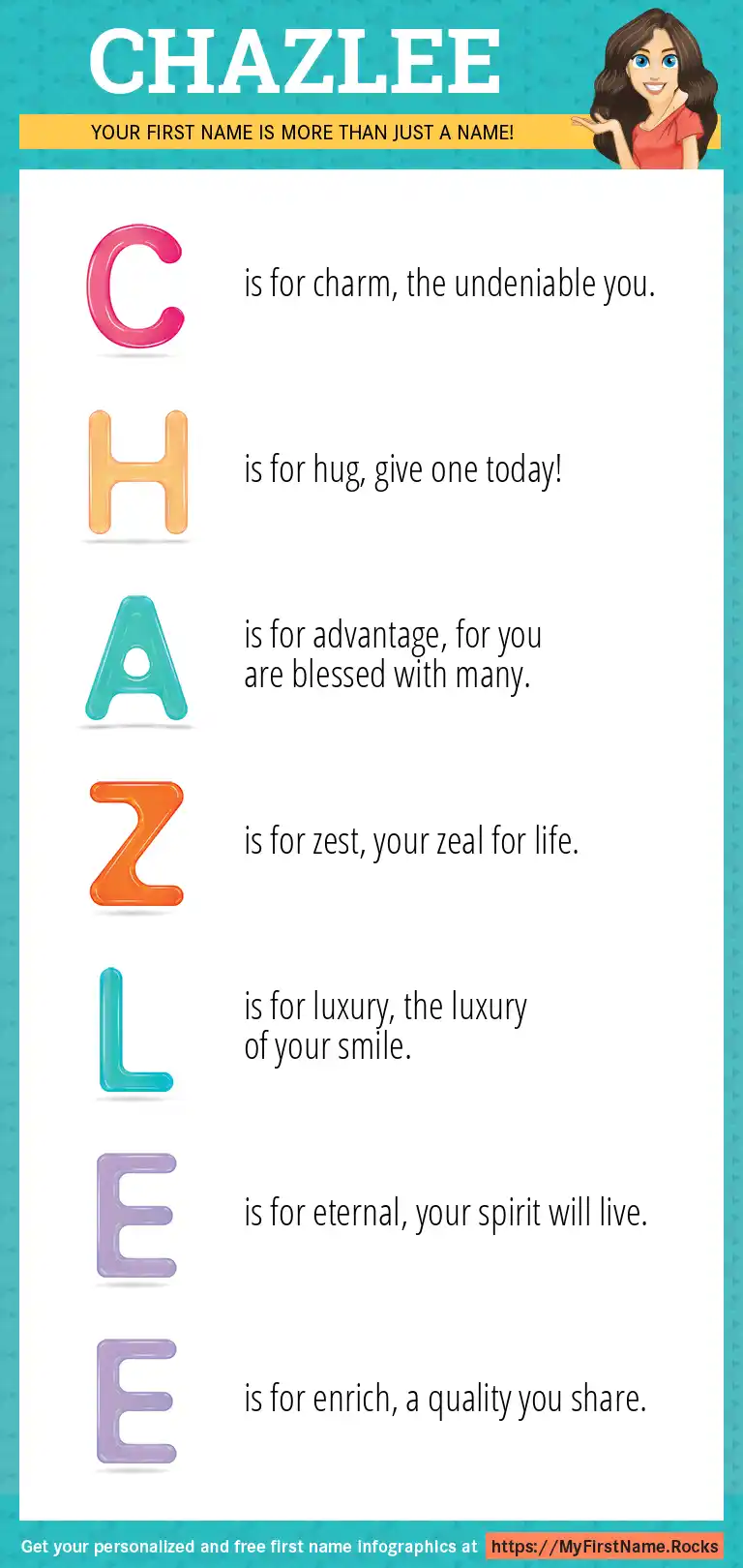 CHAZLEE

YOUR FIRST NAME IS MORE THAN JUST A NAME!

C is for charm, the undeniable you.

H is for hug, give one today!

A is for advantage, for you are blessed with many.

Z is for zest, your zeal for life.

L is for luxury, the luxury of your smile.

E is for eternal, your spirit will live.

E is for enrich, a quality you share.

Get your personalized and free first name infographics at https://MyFirstName.Rocks