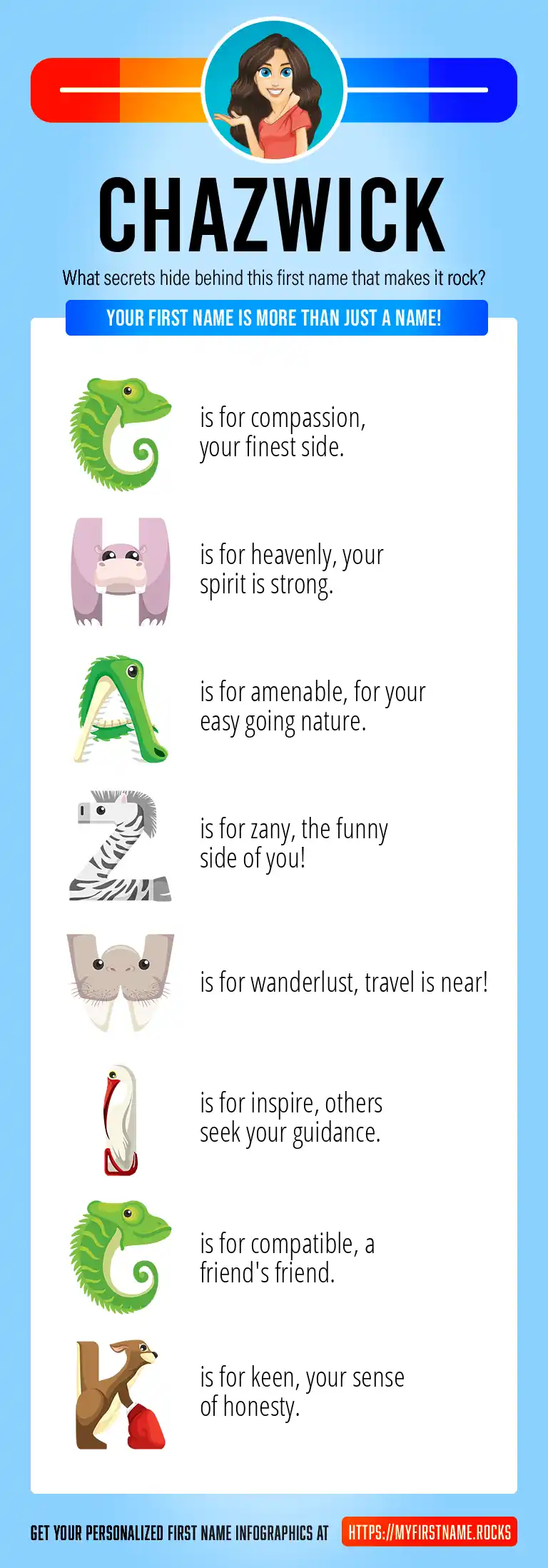 CHAZWICK

What secrets hide behind this first name that makes it rock?

YOUR FIRST NAME IS MORE THAN JUST A NAME!

C is for compassion, your finest side.

H is for heavenly, your spirit is strong.

A is for amenable, for your easy going nature.

Z is for zany, the funny side of you!

W is for wanderlust, travel is near!

I is for inspire, others seek your guidance.

C is for compatible, a friend's friend.

K is for keen, your sense of honesty.

GET YOUR PERSONALIZED FIRST NAME INFOGRAPHICS AT HTTPS://MYFIRSTNAME.ROCKS