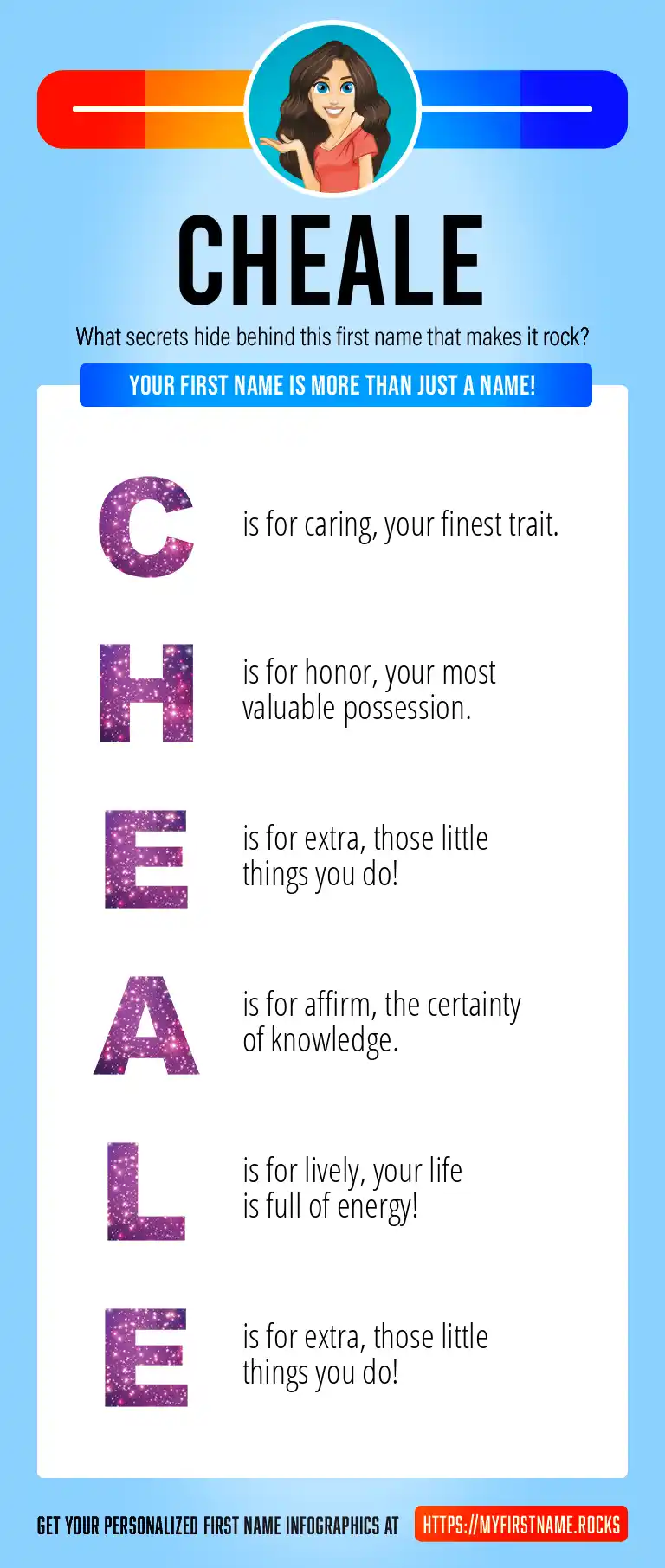 CHEALE

What secrets hide behind this first name that makes it rock?

YOUR FIRST NAME IS MORE THAN JUST A NAME!

C is for caring, your finest trait.

H is for honor, your most valuable possession.

E is for extra, those little things you do!

A is for affirm, the certainty of knowledge.

L is for lively, your life is full of energy!

E is for extra, those little things you do!

GET YOUR PERSONALIZED FIRST NAME INFOGRAPHICS AT HTTPS://MYFIRSTNAME.ROCKS