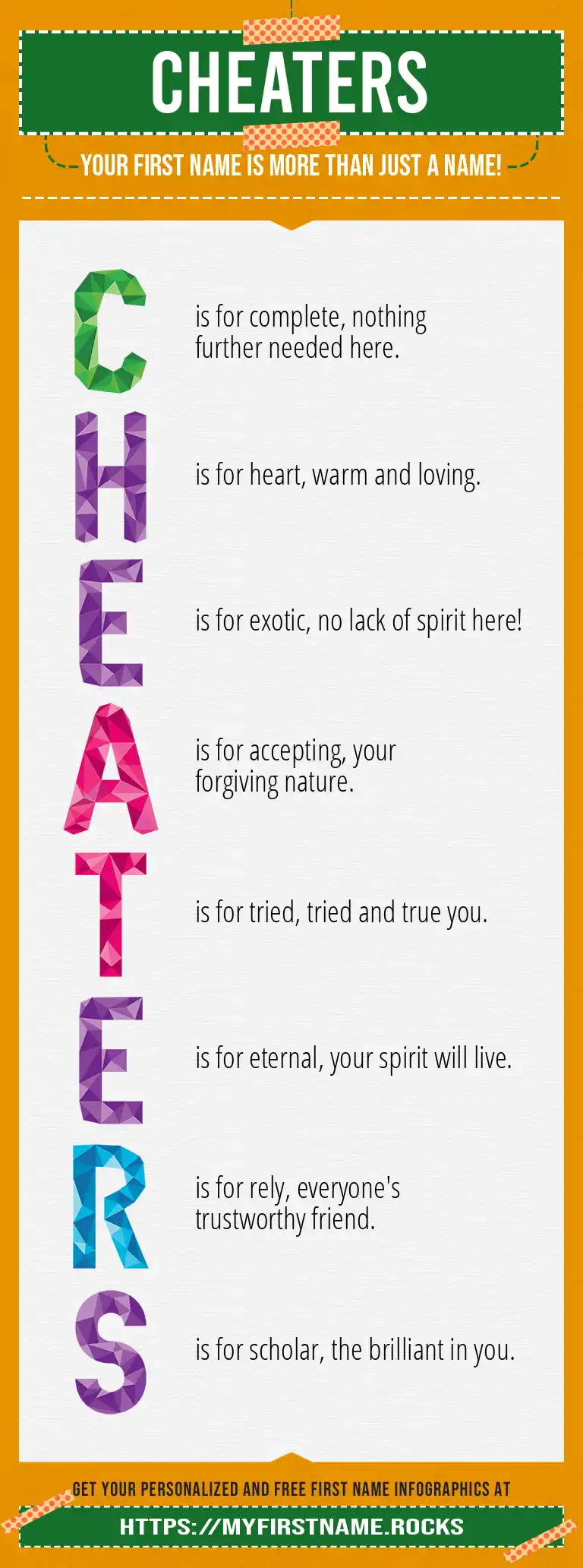 CHEATERS

YOUR FIRST NAME IS MORE THAN JUST A NAME!

C is for complete, nothing further needed here.

H is for heart, warm and loving.

E is for exotic, no lack of spirit here!

A is for accepting, your forgiving nature.

T is for tried, tried and true you.

E is for eternal, your spirit will live.

R is for rely, everyone's trustworthy friend.

S is for scholar, the brilliant in you.

GET YOUR PERSONALIZED AND FREE FIRST NAME INFOGRAPHICS AT

HTTPS://MYFIRSTNAME.ROCKS