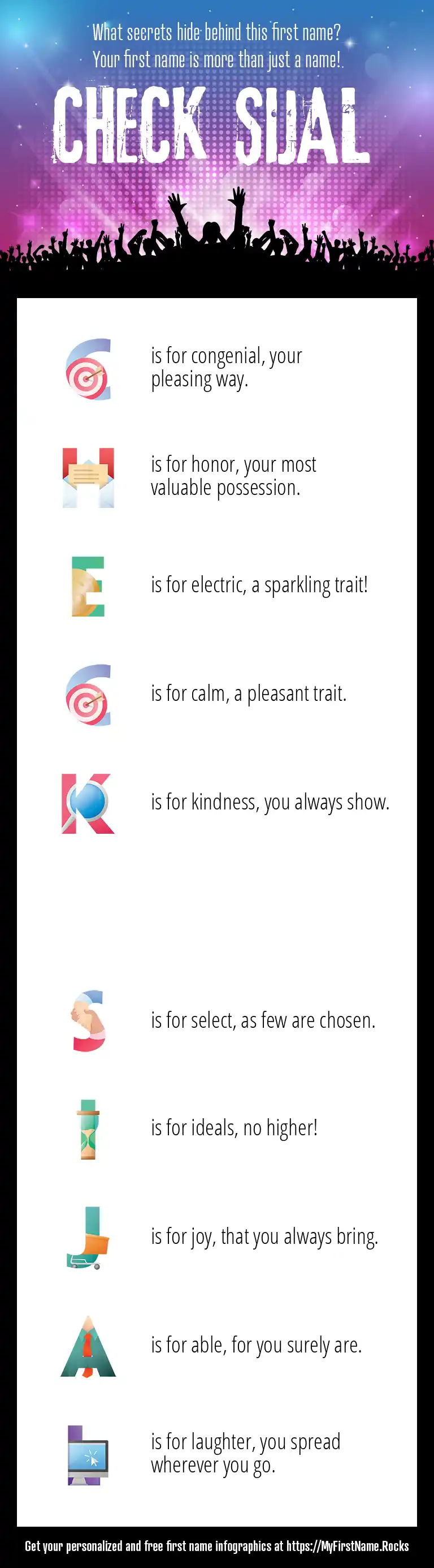 What secrets hide behind this first name?
Your first name is more than just a name!

CHECK SIJAL

C is for congenial, your pleasing way.

H is for honor, your most valuable possession.

E is for electric, a sparkling trait!

C is for calm, a pleasant trait.

K is for kindness, you always show.

S is for select, as few are chosen.

I is for ideals, no higher!

J is for joy, that you always bring.

A is for able, for you surely are.

L is for laughter, you spread wherever you go.

Get your personalized and free first name infographics at https://MyFirstName.Rocks