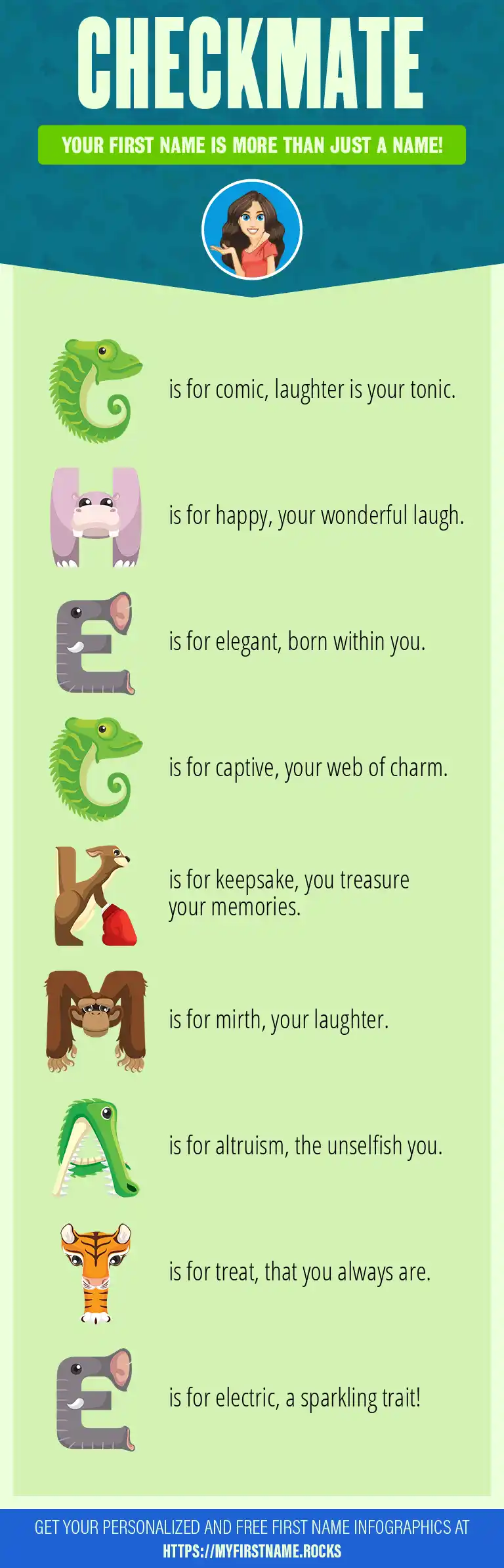 CHECKMATE

YOUR FIRST NAME IS MORE THAN JUST A NAME!

C is for comic, laughter is your tonic.

H is for happy, your wonderful laugh.

E is for elegant, born within you.

C is for captive, your web of charm.

K is for keepsake, you treasure your memories.

M is for mirth, your laughter.

A is for altruism, the unselfish you.

T is for treat, that you always are.

E is for electric, a sparkling trait!

GET YOUR PERSONALIZED AND FREE FIRST NAME INFOGRAPHICS AT HTTPS://MYFIRSTNAME.ROCKS