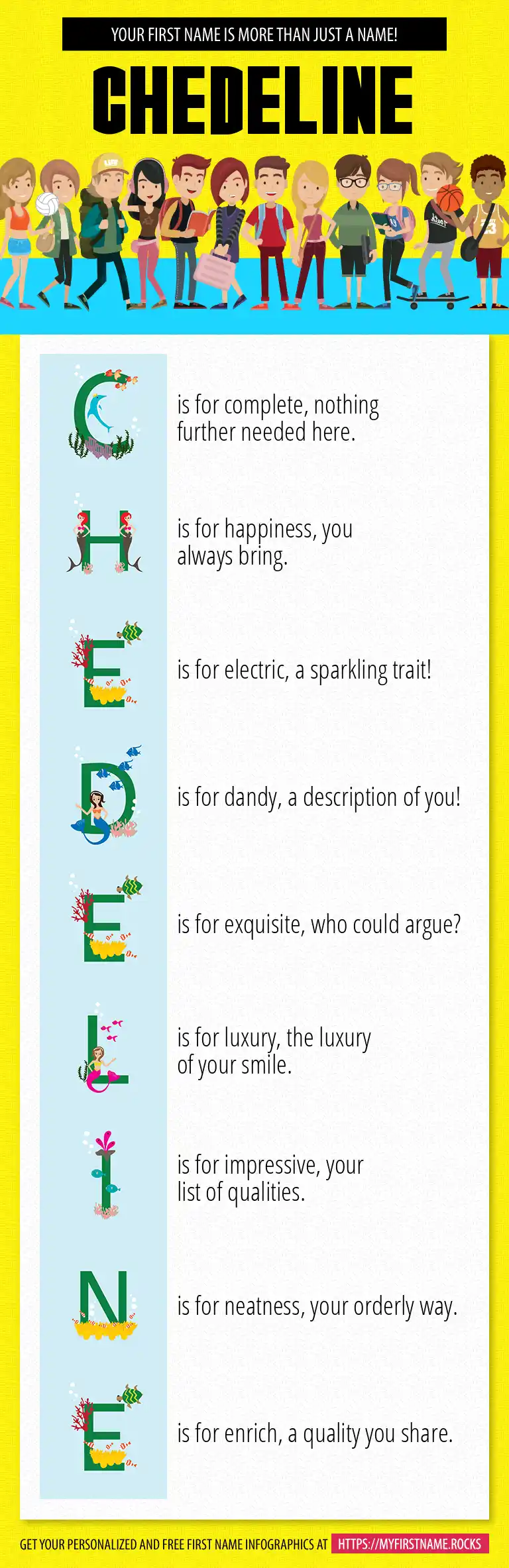 YOUR FIRST NAME IS MORE THAN JUST A NAME!

CHEDELINE

C is for complete, nothing further needed here.

H is for happiness, you always bring.

E is for electric, a sparkling trait!

D is for dandy, a description of you!

E is for exquisite, who could argue?

L is for luxury, the luxury of your smile.

I is for impressive, your list of qualities.

N is for neatness, your orderly way.

E is for enrich, a quality you share.

GET YOUR PERSONALIZED AND FREE FIRST NAME INFOGRAPHICS AT HTTPS://MYFIRSTNAME.ROCKS