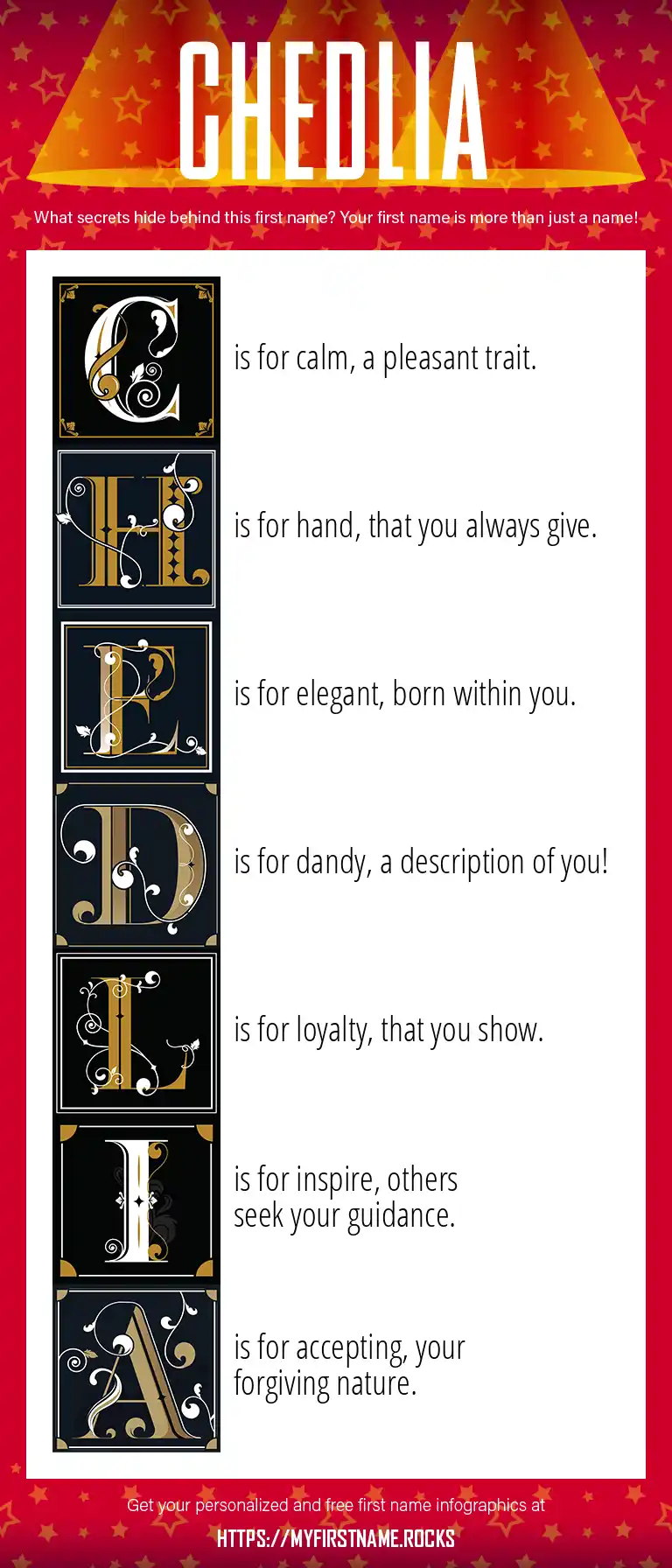 CHEDLIA

What secrets hide behind this first name? Your first name is more than just a name!

C is for calm, a pleasant trait.

H is for hand, that you always give.

E is for elegant, born within you.

D is for dandy, a description of you!

L is for loyalty, that you show.

I is for inspire, others seek your guidance.

A is for accepting, your forgiving nature.

Get your personalized and free first name infographics at
HTTPS://MYFIRSTNAME.ROCKS