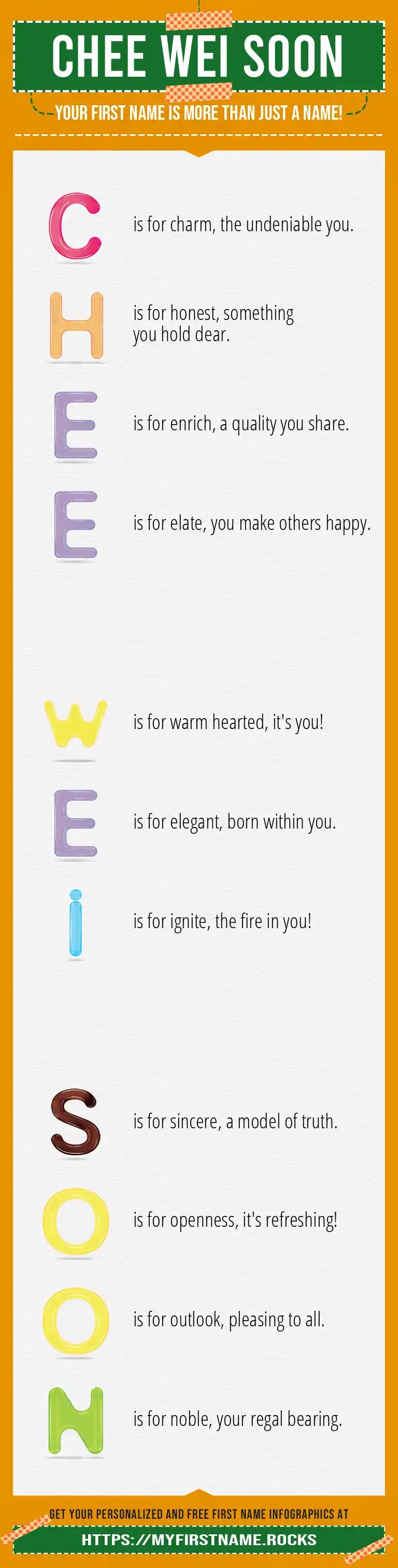 CHEE WEI SOON

YOUR FIRST NAME IS MORE THAN JUST A NAME!

C is for charm, the undeniable you.

H is for honest, something you hold dear.

E is for enrich, a quality you share.

E is for elate, you make others happy.

W is for warm hearted, it's you!

E is for elegant, born within you.

i is for ignite, the fire in you!

S is for sincere, a model of truth.

O is for openness, it's refreshing!

O is for outlook, pleasing to all.

N is for noble, your regal bearing.

GET YOUR PERSONALIZED AND FREE FIRST NAME INFOGRAPHICS AT

HTTPS://MYFIRSTNAME.ROCKS