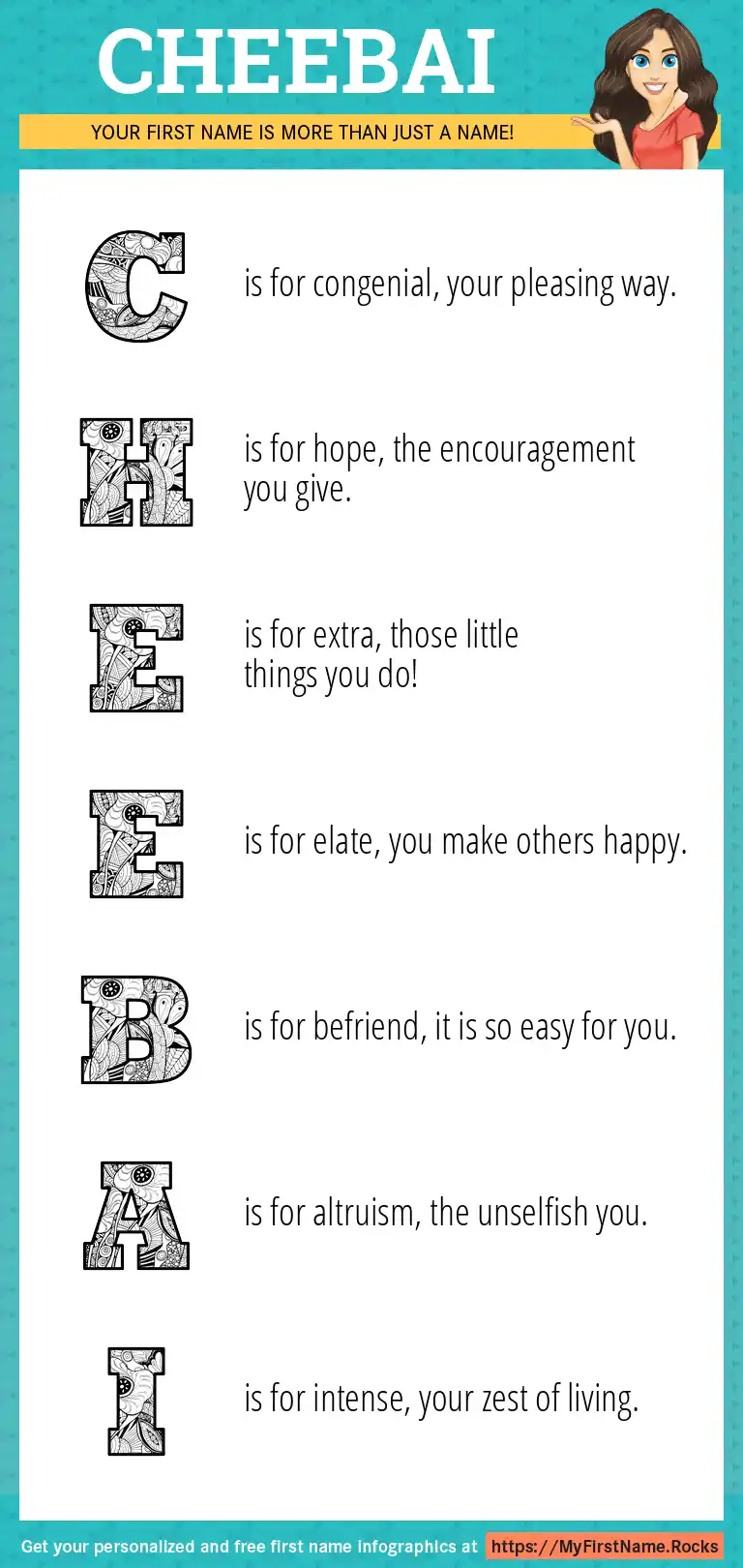 CHEEBAI

YOUR FIRST NAME IS MORE THAN JUST A NAME!

C is for congenial, your pleasing way.

H is for hope, the encouragement you give.

E is for extra, those little things you do!

E is for elate, you make others happy.

B is for befriend, it is so easy for you.

A is for altruism, the unselfish you.

I is for intense, your zest of living.

Get your personalized and free first name infographics at https://MyFirstName.Rocks