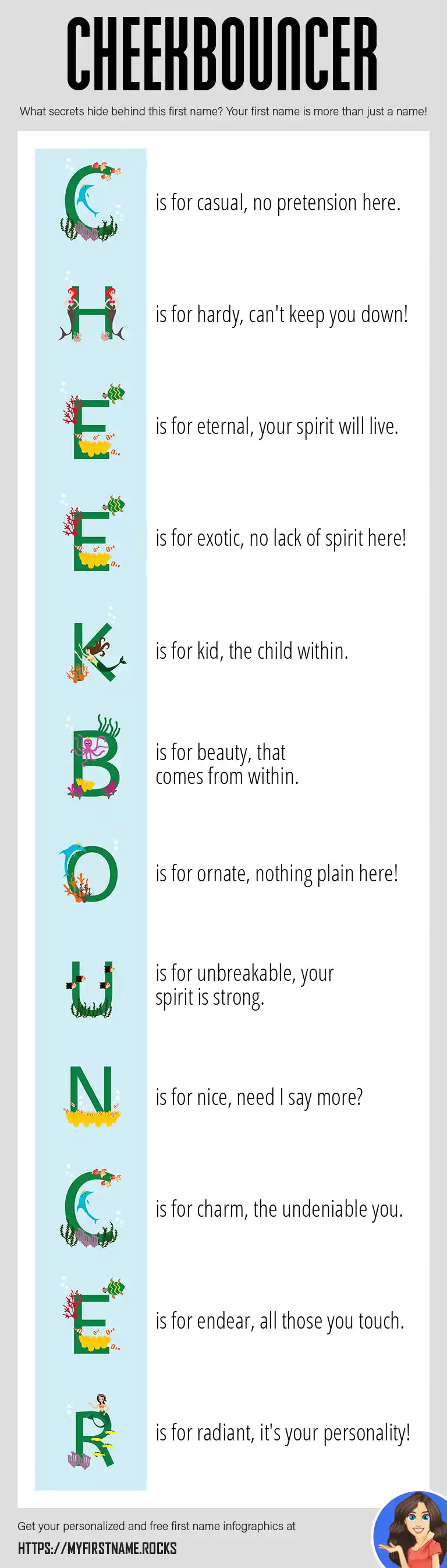 CHEEKBOUNCER

What secrets hide behind this first name? Your first name is more than just a name!

C is for casual, no pretension here.

H is for hardy, can't keep you down!

E is for eternal, your spirit will live.

E is for exotic, no lack of spirit here!

K is for kid, the child within.

B is for beauty, that comes from within.

O is for ornate, nothing plain here!

U is for unbreakable, your spirit is strong.

N is for nice, need I say more?

C is for charm, the undeniable you.

E is for endear, all those you touch.

R is for radiant, it's your personality!

Get your personalized and free first name infographics at

HTTPS://MYFIRSTNAME.ROCKS