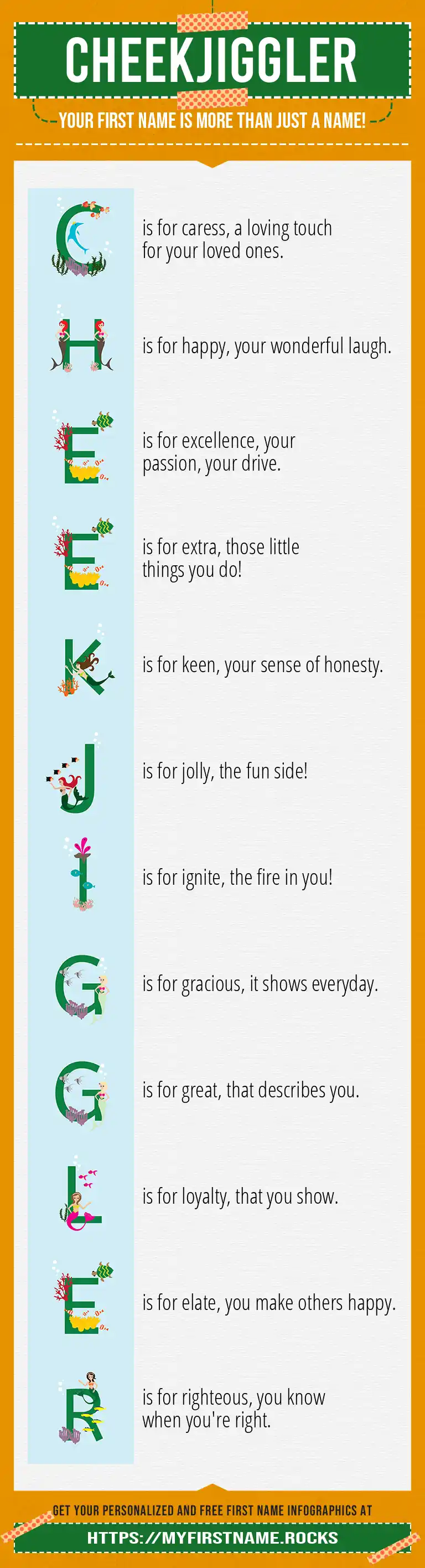 CHEEKJIGGLER

YOUR FIRST NAME IS MORE THAN JUST A NAME!

C is for caress, a loving touch for your loved ones.

H is for happy, your wonderful laugh.

E is for excellence, your passion, your drive.

E is for extra, those little things you do!

K is for keen, your sense of honesty.

J is for jolly, the fun side!

I is for ignite, the fire in you!

G is for gracious, it shows everyday.

G is for great, that describes you.

L is for loyalty, that you show.

E is for elate, you make others happy.

R is for righteous, you know when you're right.

GET YOUR PERSONALIZED AND FREE FIRST NAME INFOGRAPHICS AT

HTTPS://MYFIRSTNAME.ROCKS