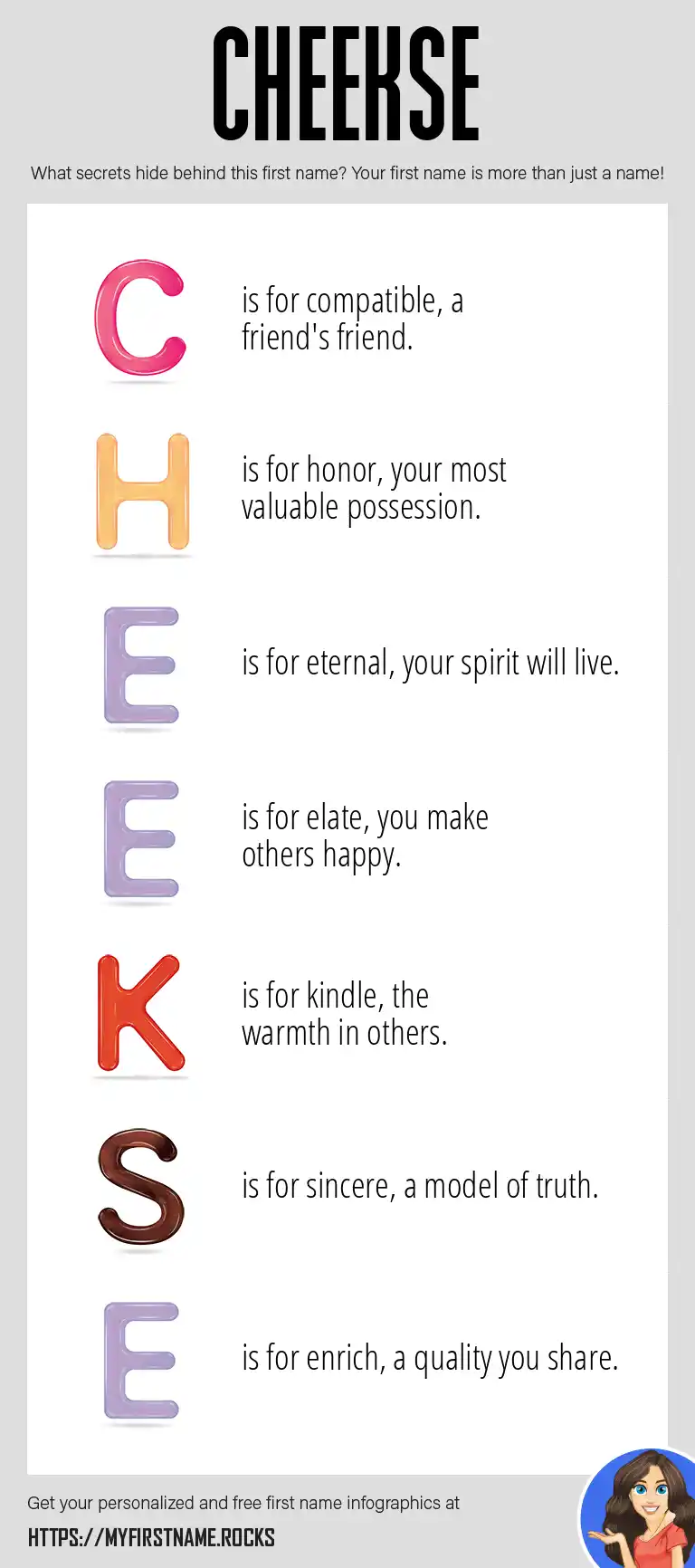 CHEEKSE

What secrets hide behind this first name? Your first name is more than just a name!

C is for compatible, a friend's friend.

H is for honor, your most valuable possession.

E is for eternal, your spirit will live.

E is for elate, you make others happy.

K is for kindle, the warmth in others.

S is for sincere, a model of truth.

E is for enrich, a quality you share.

Get your personalized and free first name infographics at

HTTPS://MYFIRSTNAME.ROCKS