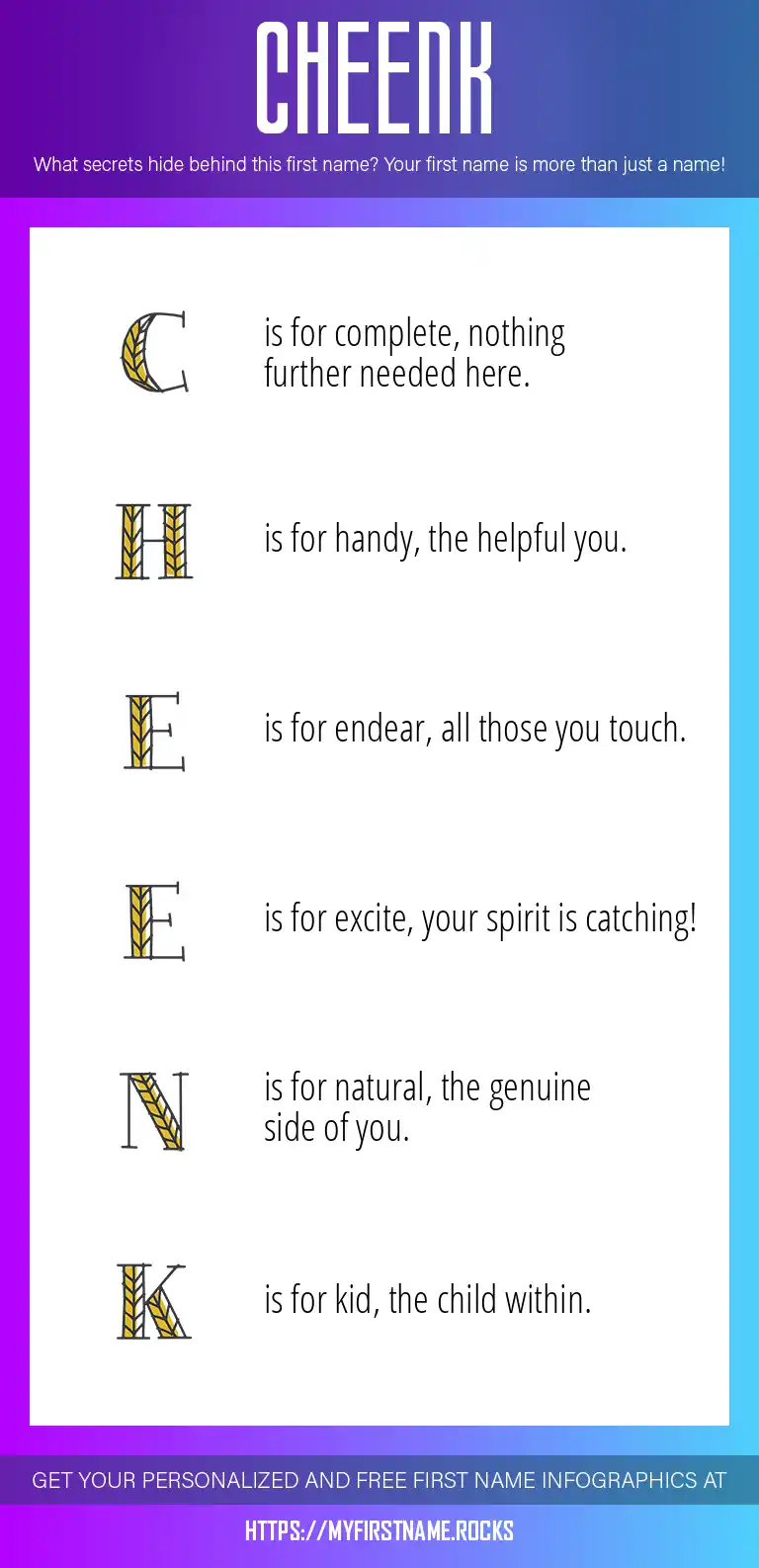 CHEENK

What secrets hide behind this first name? Your first name is more than just a name!

C is for complete, nothing further needed here.

H is for handy, the helpful you.

E is for endear, all those you touch.

E is for excite, your spirit is catching!

N is for natural, the genuine side of you.

K is for kid, the child within.

GET YOUR PERSONALIZED AND FREE FIRST NAME INFOGRAPHICS AT

HTTPS://MYFIRSTNAME.ROCKS