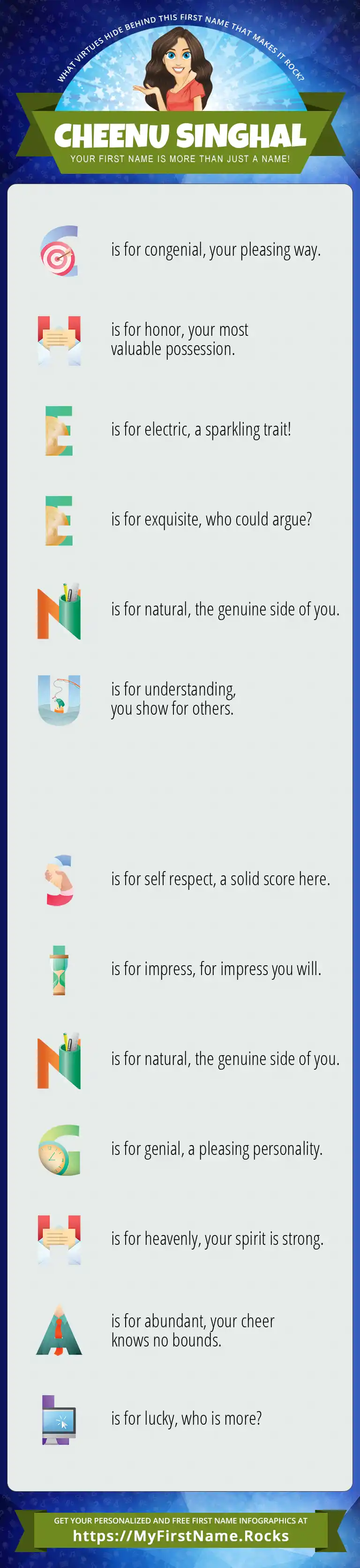 WHAT VIRTUES HIDE BEHIND THIS FIRST NAME THAT MAKES IT ROCK?

CHEENU SINGHAL

YOUR FIRST NAME IS MORE THAN JUST A NAME!

C is for congenial, your pleasing way.

H is for honor, your most valuable possession.

E is for electric, a sparkling trait!

E is for exquisite, who could argue?

N is for natural, the genuine side of you.

U is for understanding, you show for others.

S is for self respect, a solid score here.

I is for impress, for impress you will.

N is for natural, the genuine side of you.

G is for genial, a pleasing personality.

H is for heavenly, your spirit is strong.

A is for abundant, your cheer knows no bounds.

L is for lucky, who is more?

GET YOUR PERSONALIZED AND FREE FIRST NAME INFOGRAPHICS AT

https://MyFirstName.Rocks