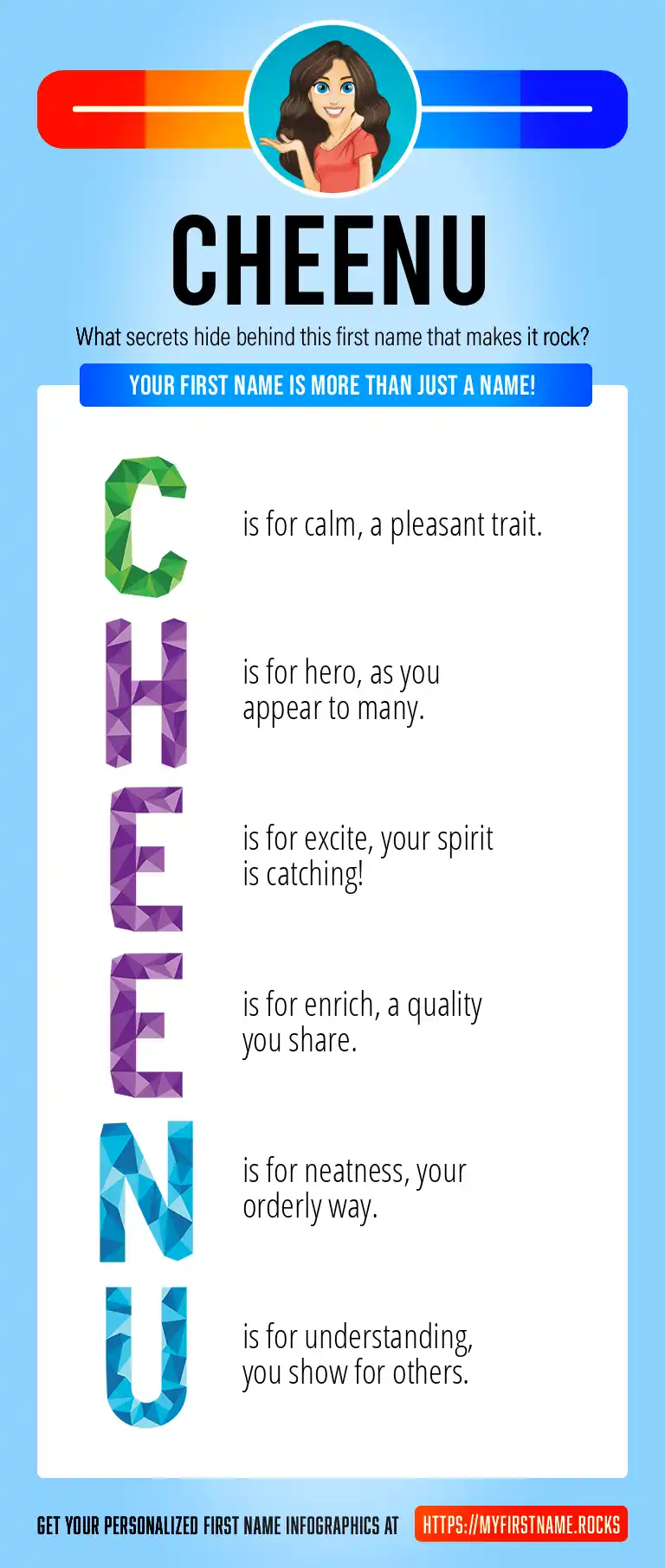 CHEENU

What secrets hide behind this first name that makes it rock?

YOUR FIRST NAME IS MORE THAN JUST A NAME!

C is for calm, a pleasant trait.

H is for hero, as you appear to many.

E is for excite, your spirit is catching!

E is for enrich, a quality you share.

N is for neatness, your orderly way.

U is for understanding, you show for others.

GET YOUR PERSONALIZED FIRST NAME INFOGRAPHICS AT HTTPS://MYFIRSTNAME.ROCKS