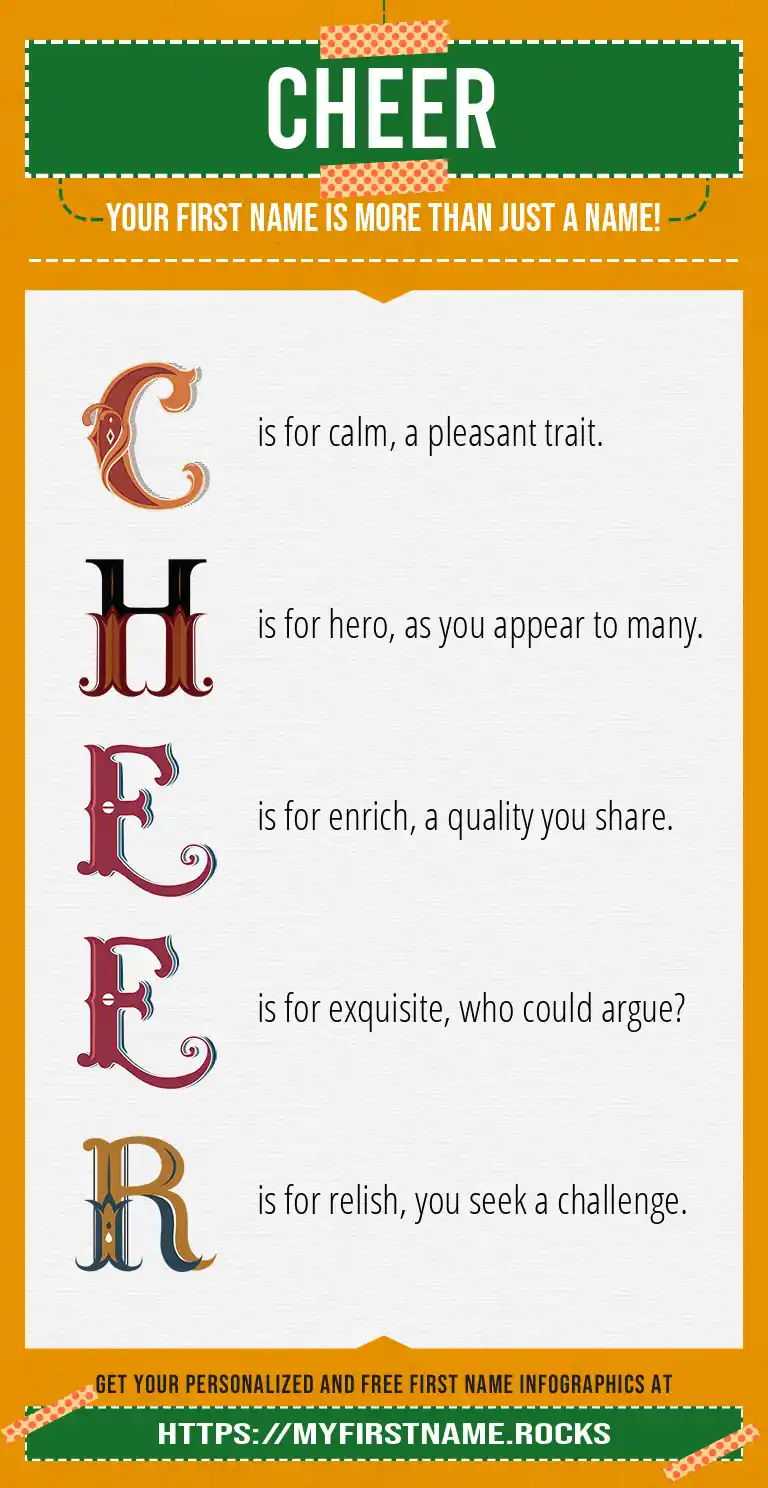 CHEER

YOUR FIRST NAME IS MORE THAN JUST A NAME!

C is for calm, a pleasant trait.

H is for hero, as you appear to many.

E is for enrich, a quality you share.

E is for exquisite, who could argue?

R is for relish, you seek a challenge.

GET YOUR PERSONALIZED AND FREE FIRST NAME INFOGRAPHICS AT

HTTPS://MYFIRSTNAME.ROCKS