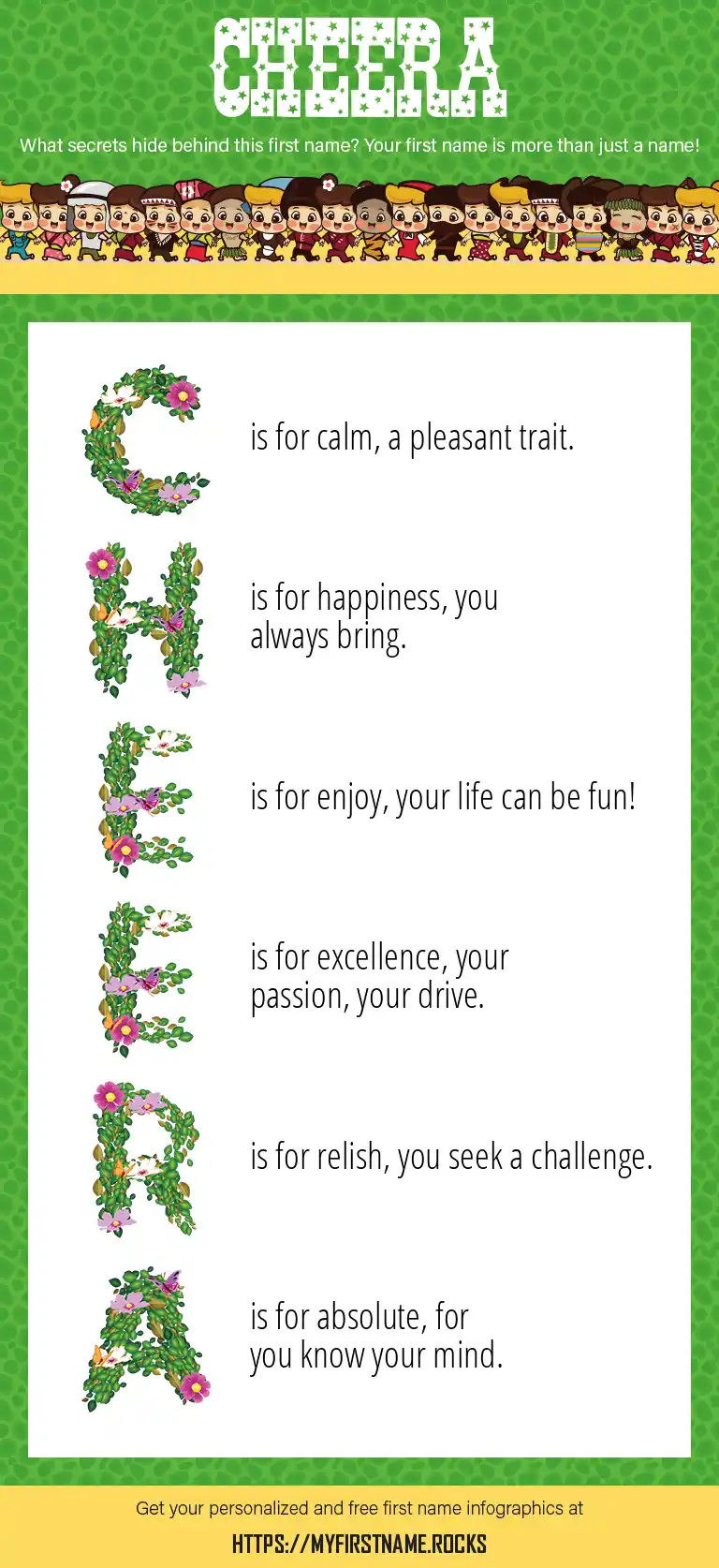 CHEERA

What secrets hide behind this first name? Your first name is more than just a name!

C is for calm, a pleasant trait.

H is for happiness, you always bring.

E is for enjoy, your life can be fun!

E is for excellence, your passion, your drive.

R is for relish, you seek a challenge.

A is for absolute, for you know your mind.

Get your personalized and free first name infographics at

HTTPS://MYFIRSTNAME.ROCKS