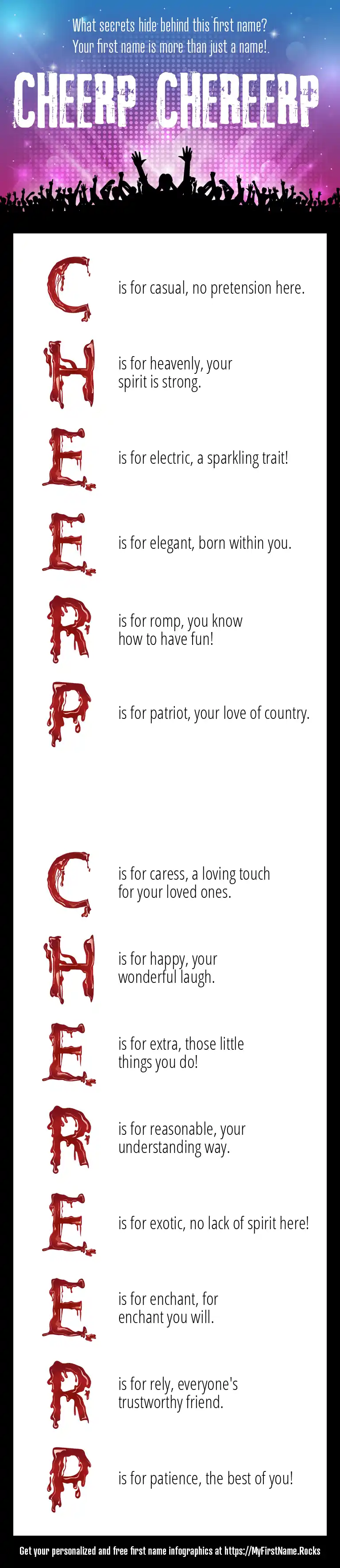 What secrets hide behind this first name?
Your first name is more than just a name!.

CHEERP CHEREERP

C is for casual, no pretension here.

H is for heavenly, your spirit is strong.

E is for electric, a sparkling trait!

E is for elegant, born within you.

R is for romp, you know how to have fun!

P is for patriot, your love of country.

C is for caress, a loving touch for your loved ones.

H is for happy, your wonderful laugh.

E is for extra, those little things you do!

R is for reasonable, your understanding way.

E is for exotic, no lack of spirit here!

E is for enchant, for enchant you will.

R is for rely, everyone's trustworthy friend.

P is for patience, the best of you!

Get your personalized and free first name infographics at https://MyFirstName.Rocks