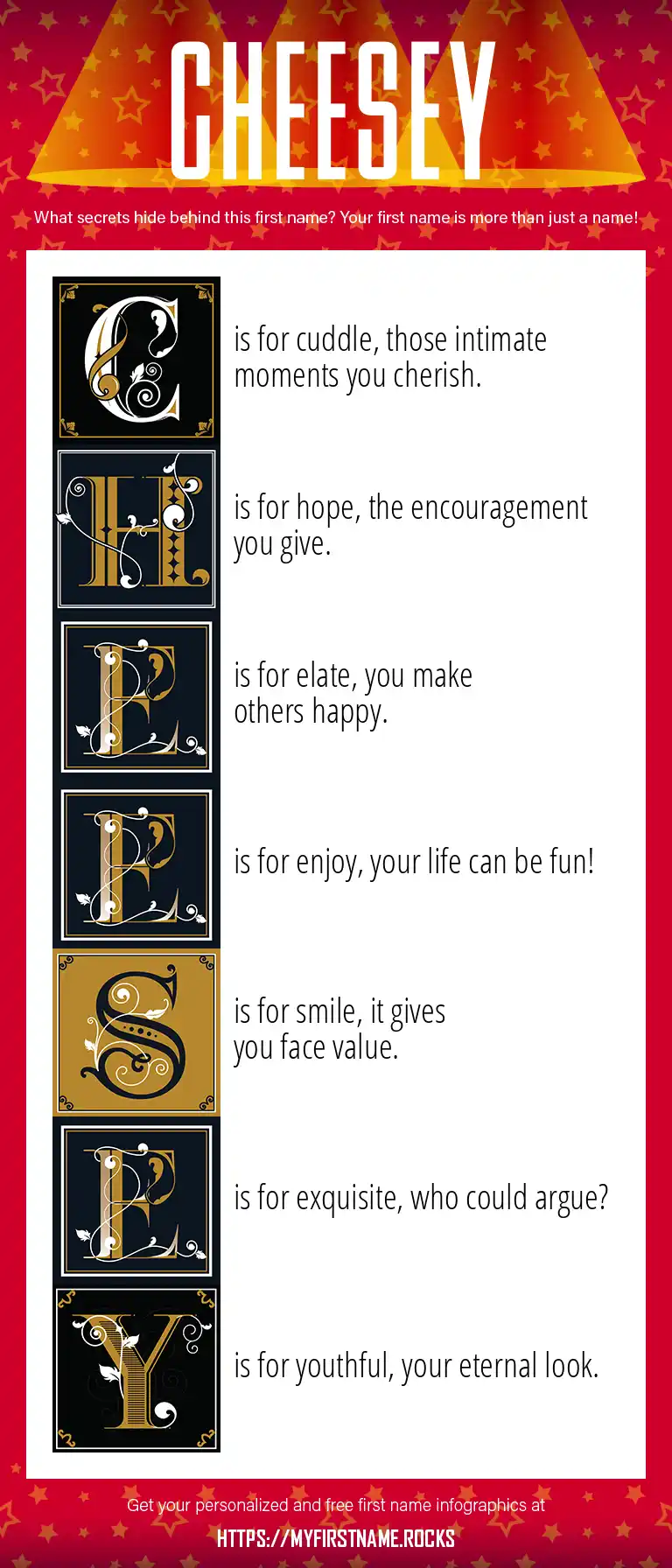 CHEESEY

What secrets hide behind this first name? Your first name is more than just a name!

C is for cuddle, those intimate moments you cherish.

H is for hope, the encouragement you give.

E is for elate, you make others happy.

E is for enjoy, your life can be fun!

S is for smile, it gives you face value.

E is for exquisite, who could argue?

Y is for youthful, your eternal look.

Get your personalized and free first name infographics at

HTTPS://MYFIRSTNAME.ROCKS