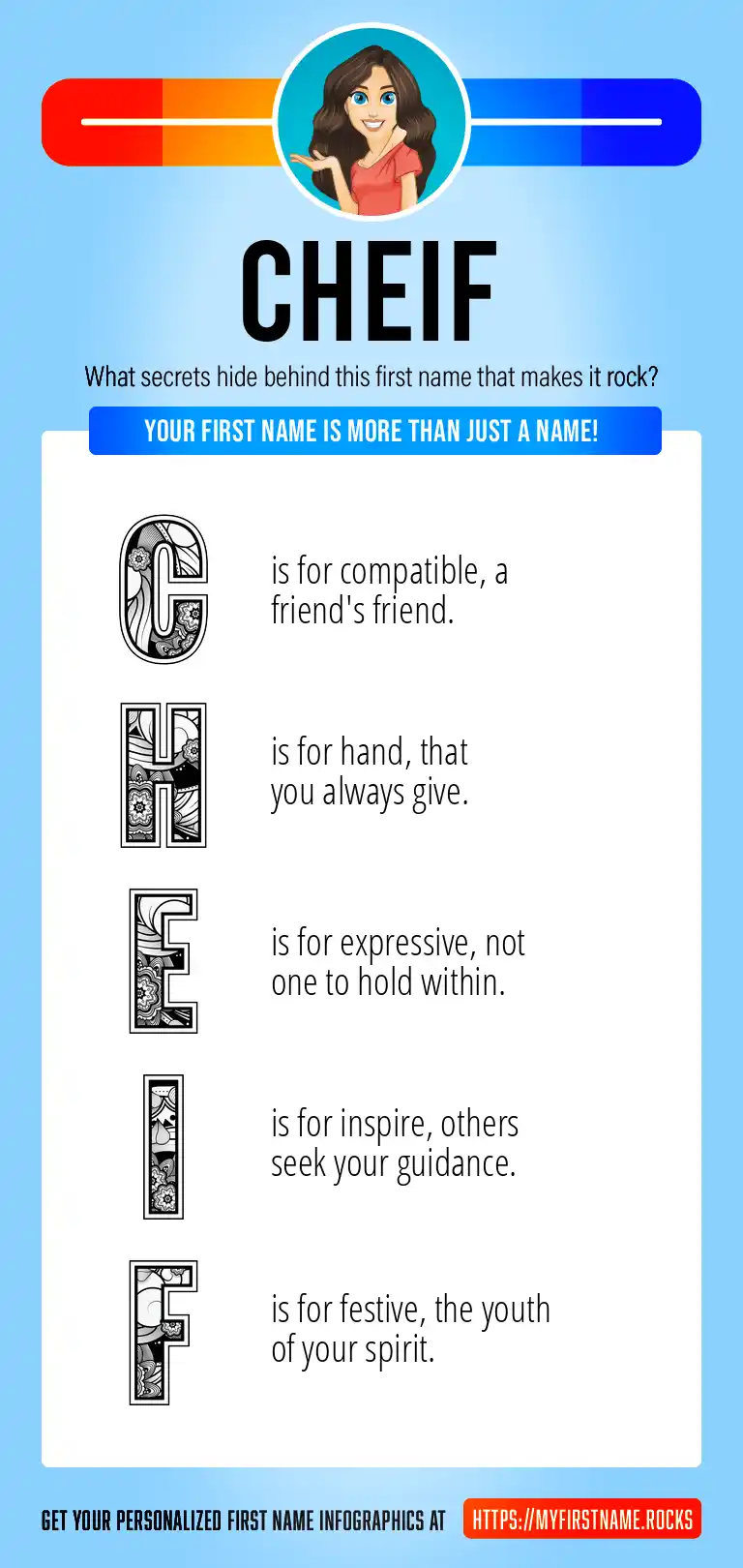 CHEIF

What secrets hide behind this first name that makes it rock?

YOUR FIRST NAME IS MORE THAN JUST A NAME!

C is for compatible, a friend's friend.

H is for hand, that you always give.

E is for expressive, not one to hold within.

I is for inspire, others seek your guidance.

F is for festive, the youth of your spirit.

GET YOUR PERSONALIZED FIRST NAME INFOGRAPHICS AT HTTPS://MYFIRSTNAME.ROCKS