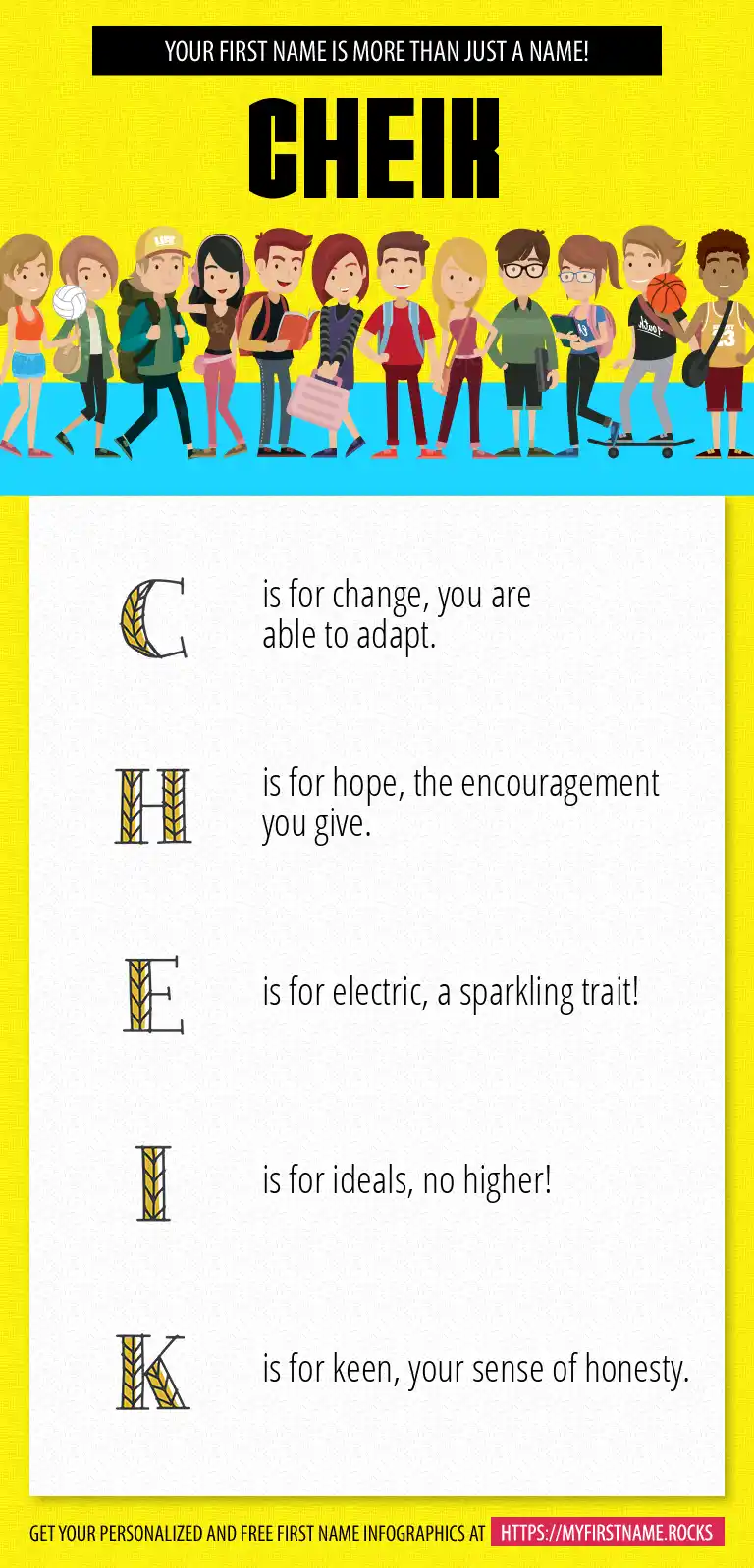 YOUR FIRST NAME IS MORE THAN JUST A NAME!

CHEIK

C is for change, you are able to adapt.

H is for hope, the encouragement you give.

E is for electric, a sparkling trait!

I is for ideals, no higher!

K is for keen, your sense of honesty.

GET YOUR PERSONALIZED AND FREE FIRST NAME INFOGRAPHICS AT HTTPS://MYFIRSTNAME.ROCKS