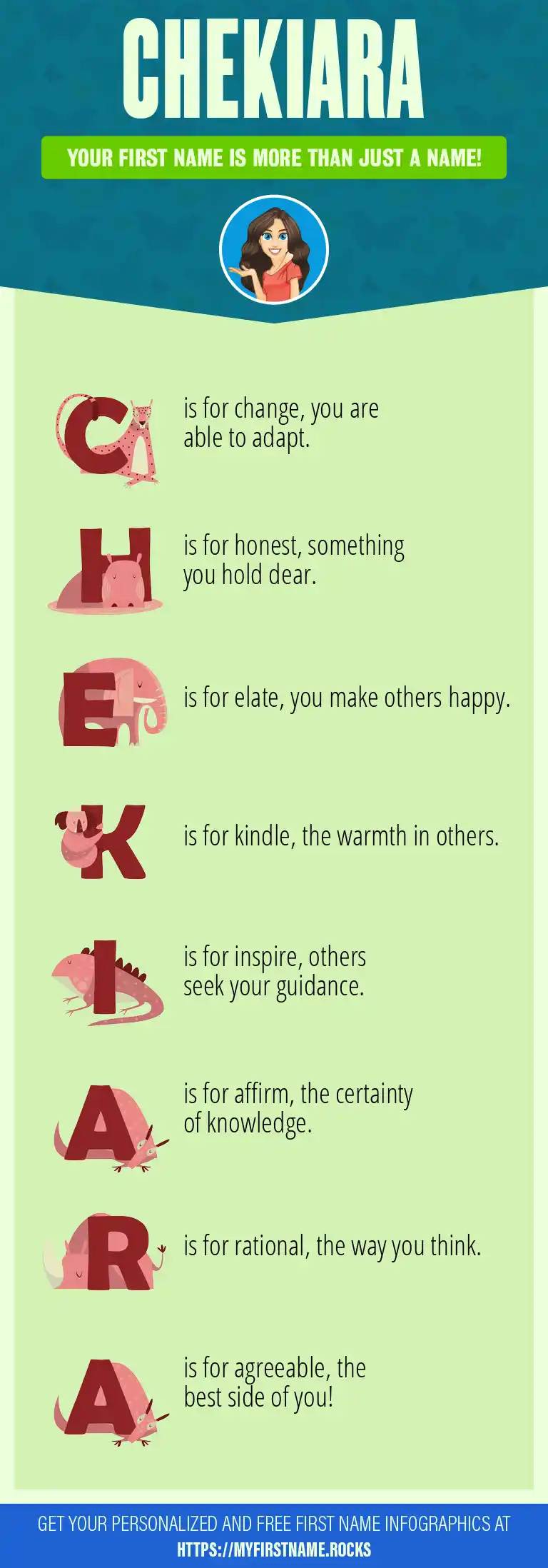 CHEKIARA

YOUR FIRST NAME IS MORE THAN JUST A NAME!

C is for change, you are able to adapt.

H is for honest, something you hold dear.

E is for elate, you make others happy.

K is for kindle, the warmth in others.

I is for inspire, others seek your guidance.

A is for affirm, the certainty of knowledge.

R is for rational, the way you think.

A is for agreeable, the best side of you!

GET YOUR PERSONALIZED AND FREE FIRST NAME INFOGRAPHICS AT HTTPS://MYFIRSTNAME.ROCKS